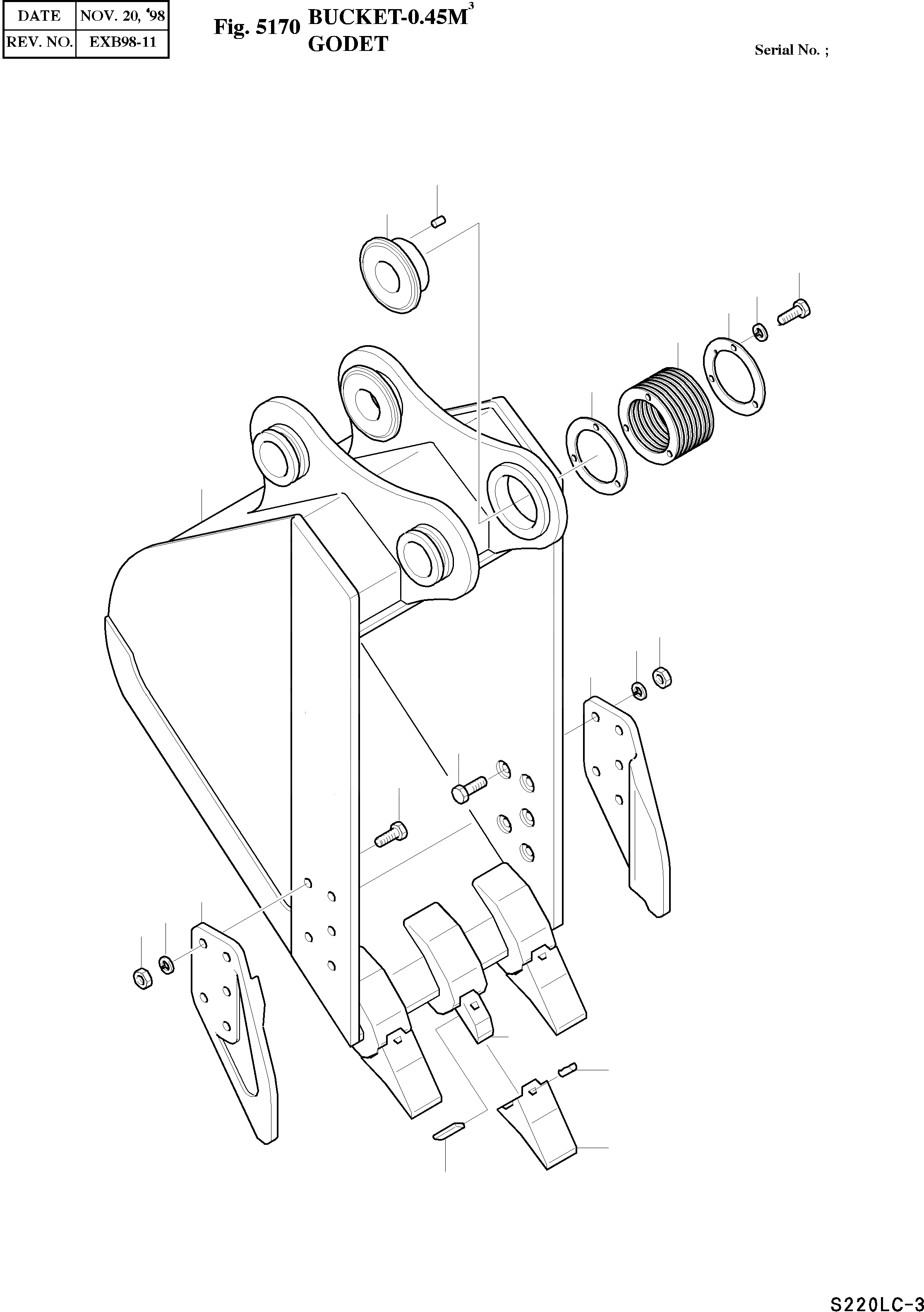 | DATE | NOV. 20, '98 |
|---|---|
| REV. NO. | EXB98-11 |

Fig. 5170 BUCKET-0.45M$^3$
GODET

Serial No. ;

S220LC-3