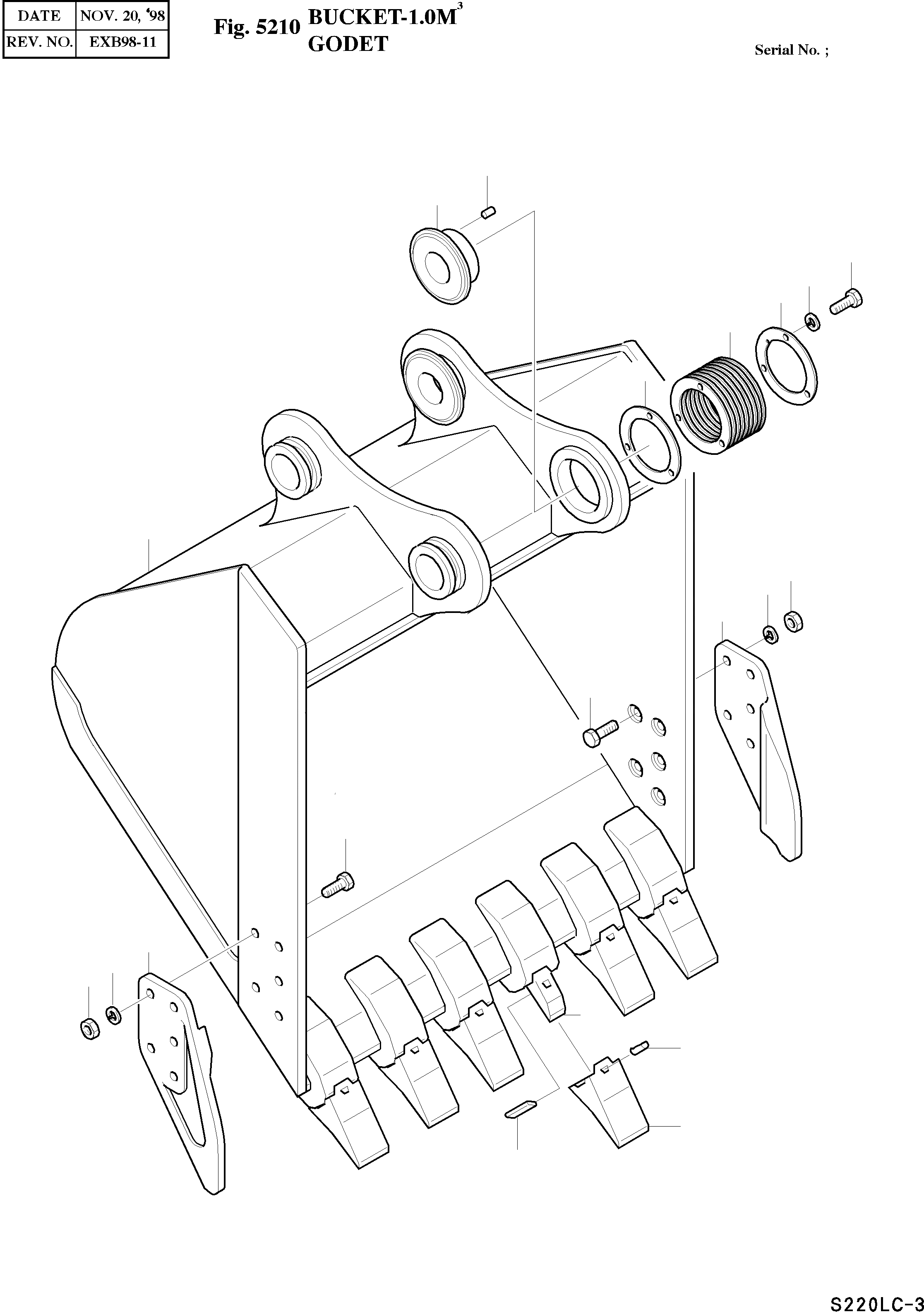 | DATE | NOV. 20, '98 |
|---|---|
| REV. NO. | EXB98-11 |

Fig. 5210 BUCKET-1.0M$^3$
GODET

Serial No. ;

S220LC-3