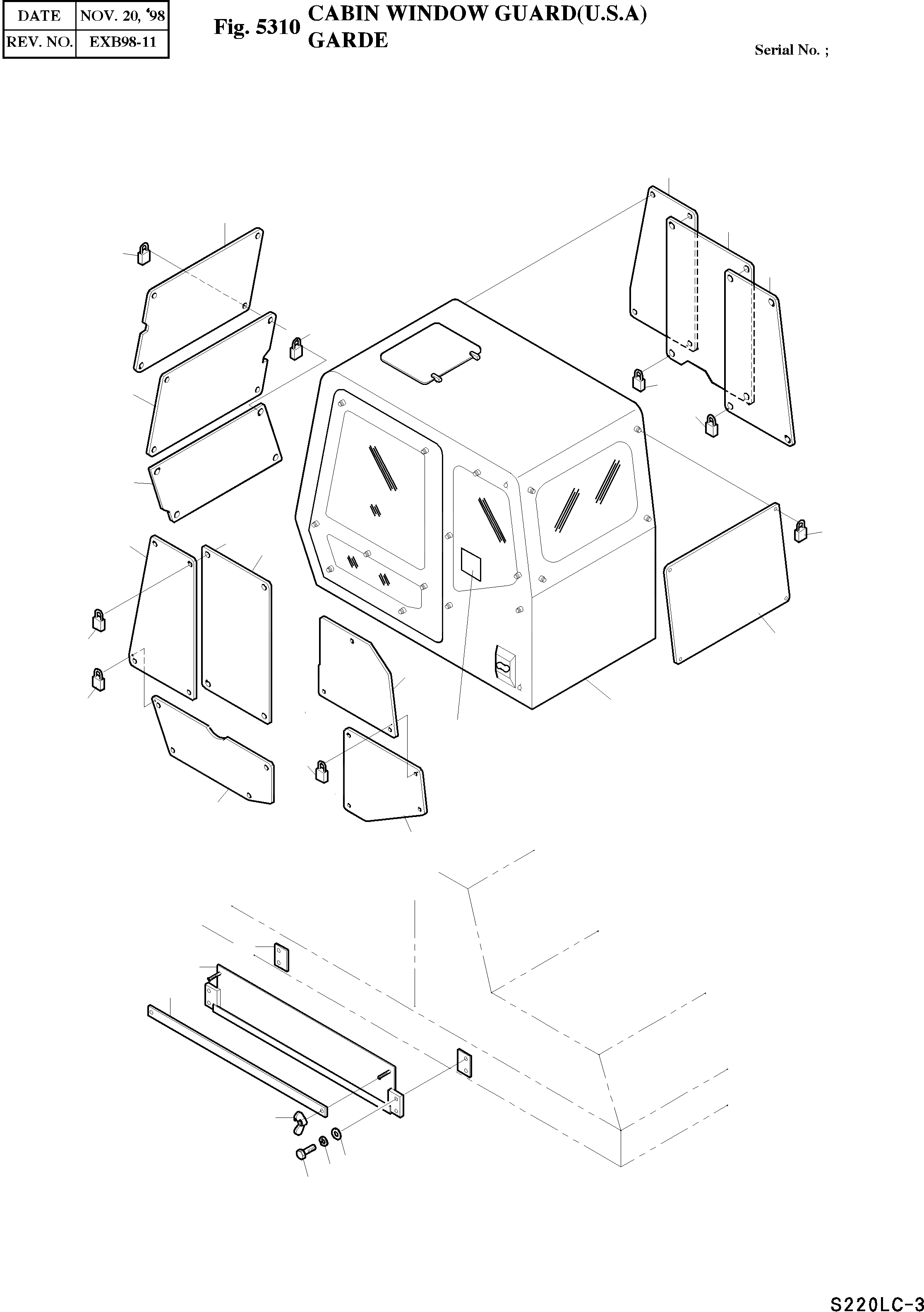 | DATE | NOV. 20, '98 |
|---|---|
| REV. NO. | EXB98-11 |

Fig. 5310 CABIN WINDOW GUARD(U.S.A) GARDE

Serial No. ;

S220LC-3