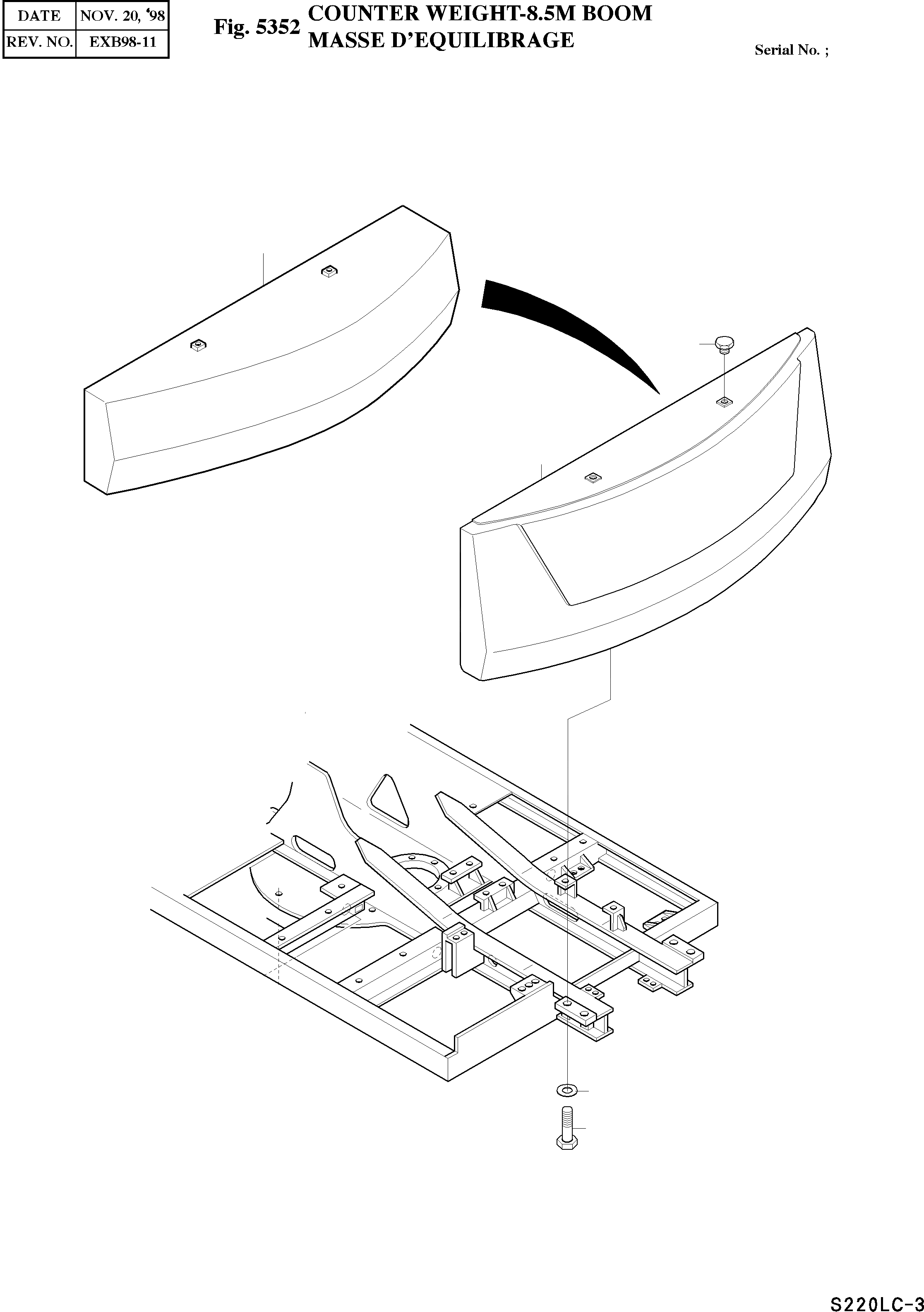 | DATE | NOV. 20, '98 |
|---|---|
| REV. NO. | EXB98-11 |

Fig. 5352 COUNTER WEIGHT-8.5M BOOM
MASSE D'EQUILIBRAGE

Serial No. ;

S220LC-3