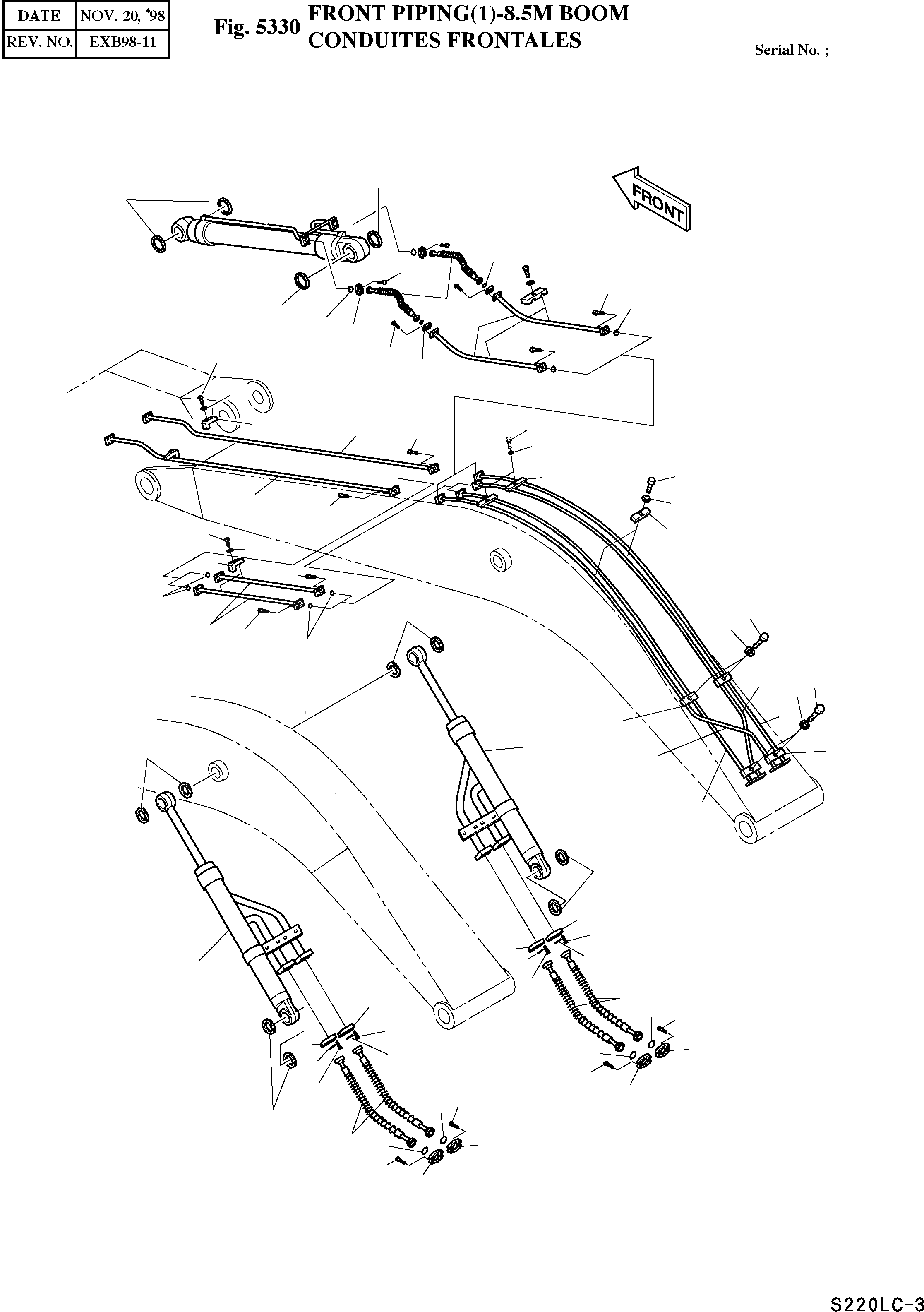 | DATE | NOV. 20, '98 |
|---|---|
| REV. NO. | EXB98-11 |

Fig. 5330 FRONT PIPING(1)-8.5M BOOM
CONDUITES FRONTALES

Serial No. ;

FRONT

S220LC-3