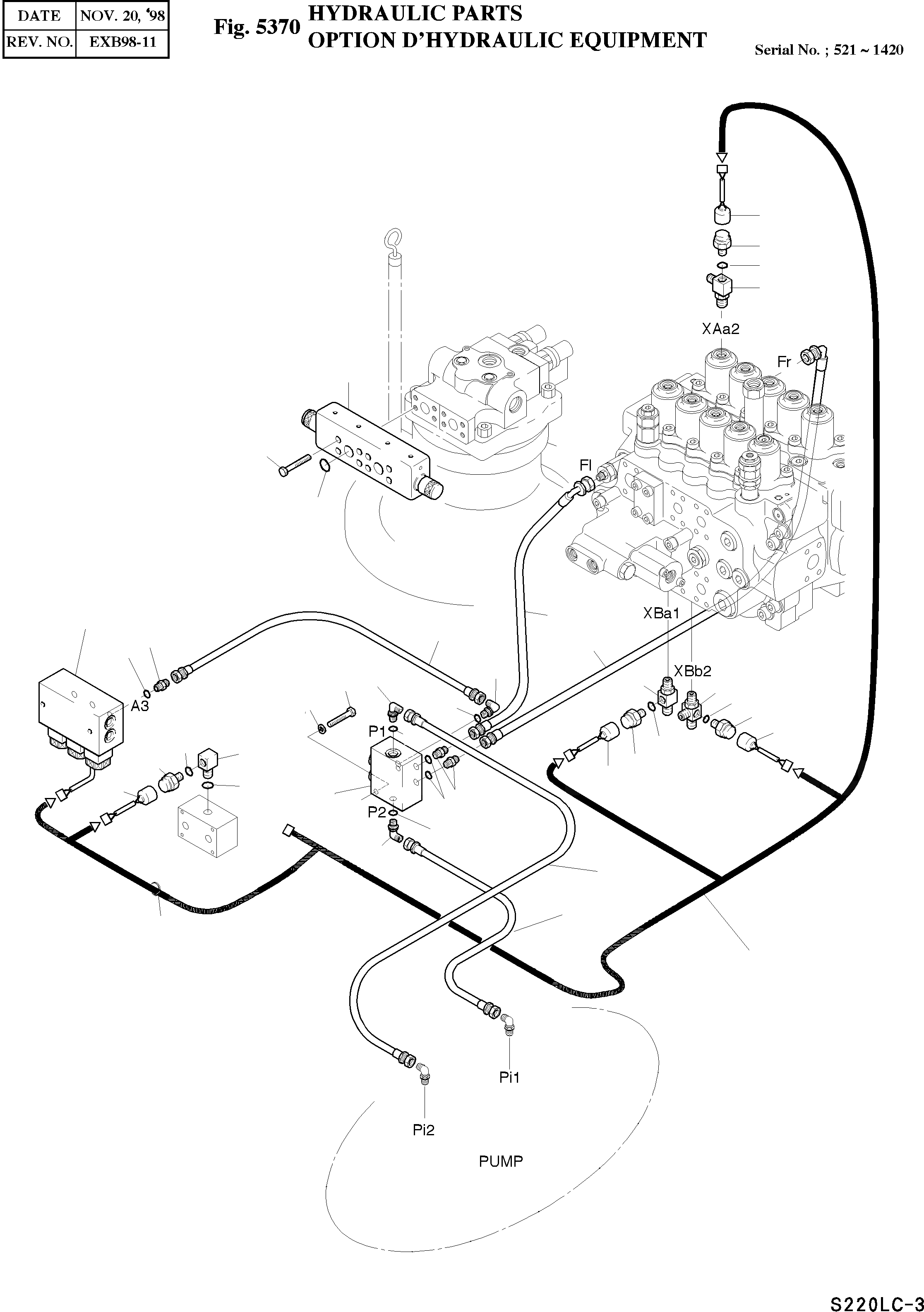 | DATE | NOV. 20, '98 |
|---|---|
| REV. NO. | EXB98-11 |

Fig. 5370 HYDRAULIC PARTS
OPTION D'HYDRAULIC EQUIPMENT

Serial No. ; 521 ~ 1420

XAa2
Fr
Fl
XBa1
XBb2
A3
P1
P2
Pi1
Pi2
PUMP

S220LC-3