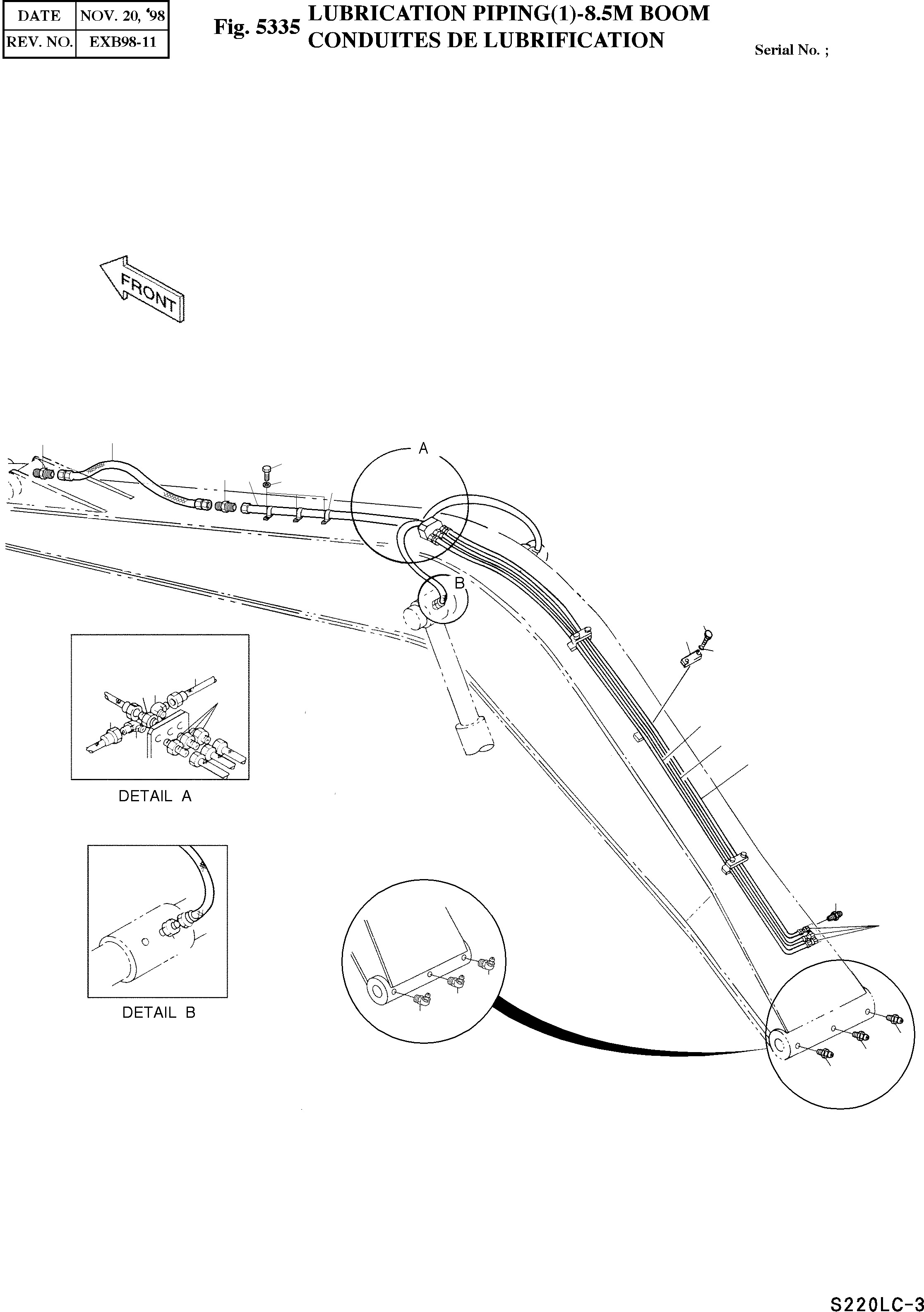 | DATE | NOV. 20, '98 |
|---|---|
| REV. NO. | EXB98-11 |

Fig. 5335 LUBRICATION PIPING(1)-8.5M BOOM
CONDUITES DE LUBRIFICATION

Serial No. ;

FRONT

A

B

DETAIL A

DETAIL B

S220LC-3