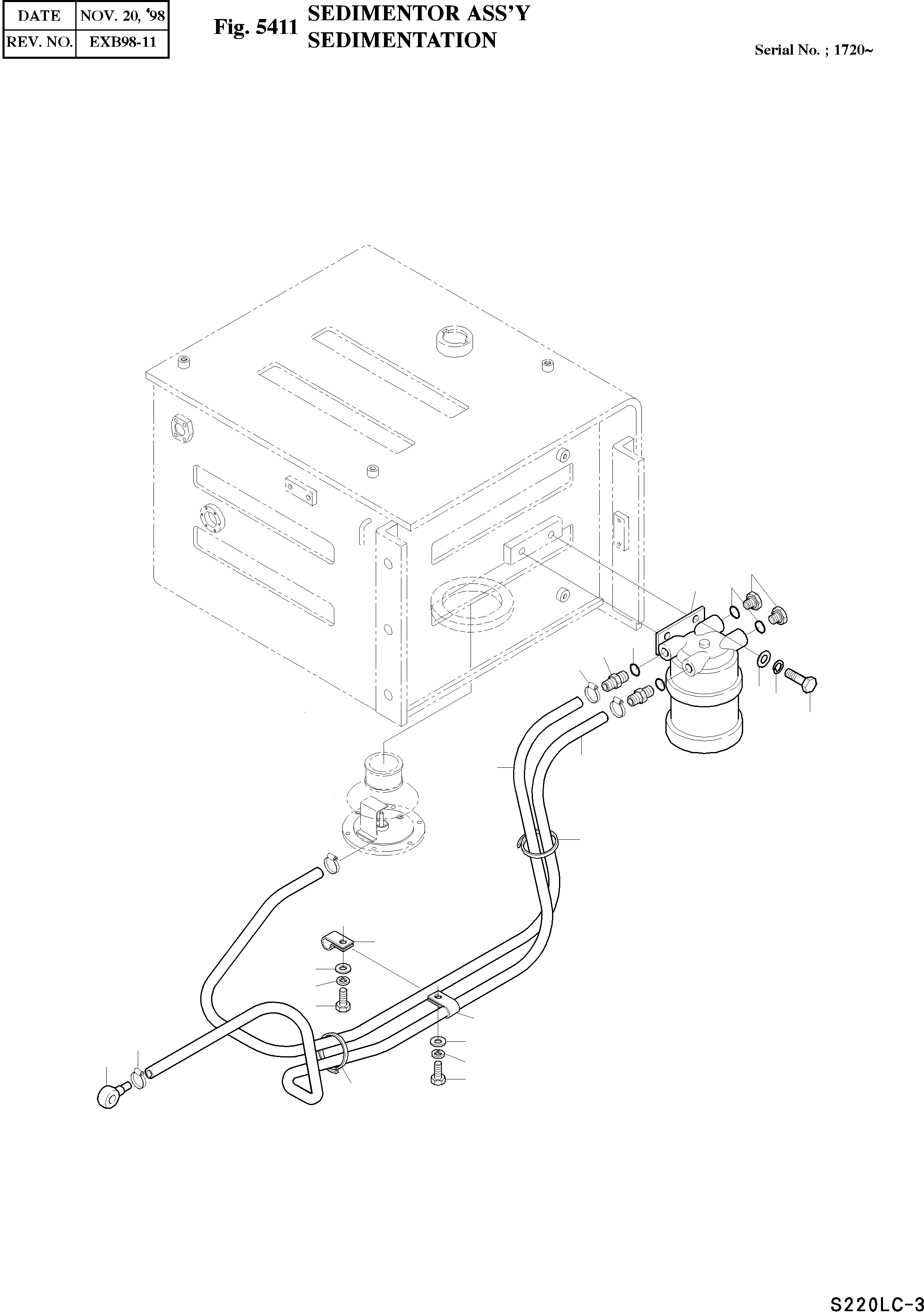 | DATE | NOV. 20, '98 |
|---|---|
| REV. NO. | EXB98-11 |

Fig. 5411 SEDIMENTOR ASS'Y
SEDIMENTATION

Serial No. ; 1720~

S220LC-3