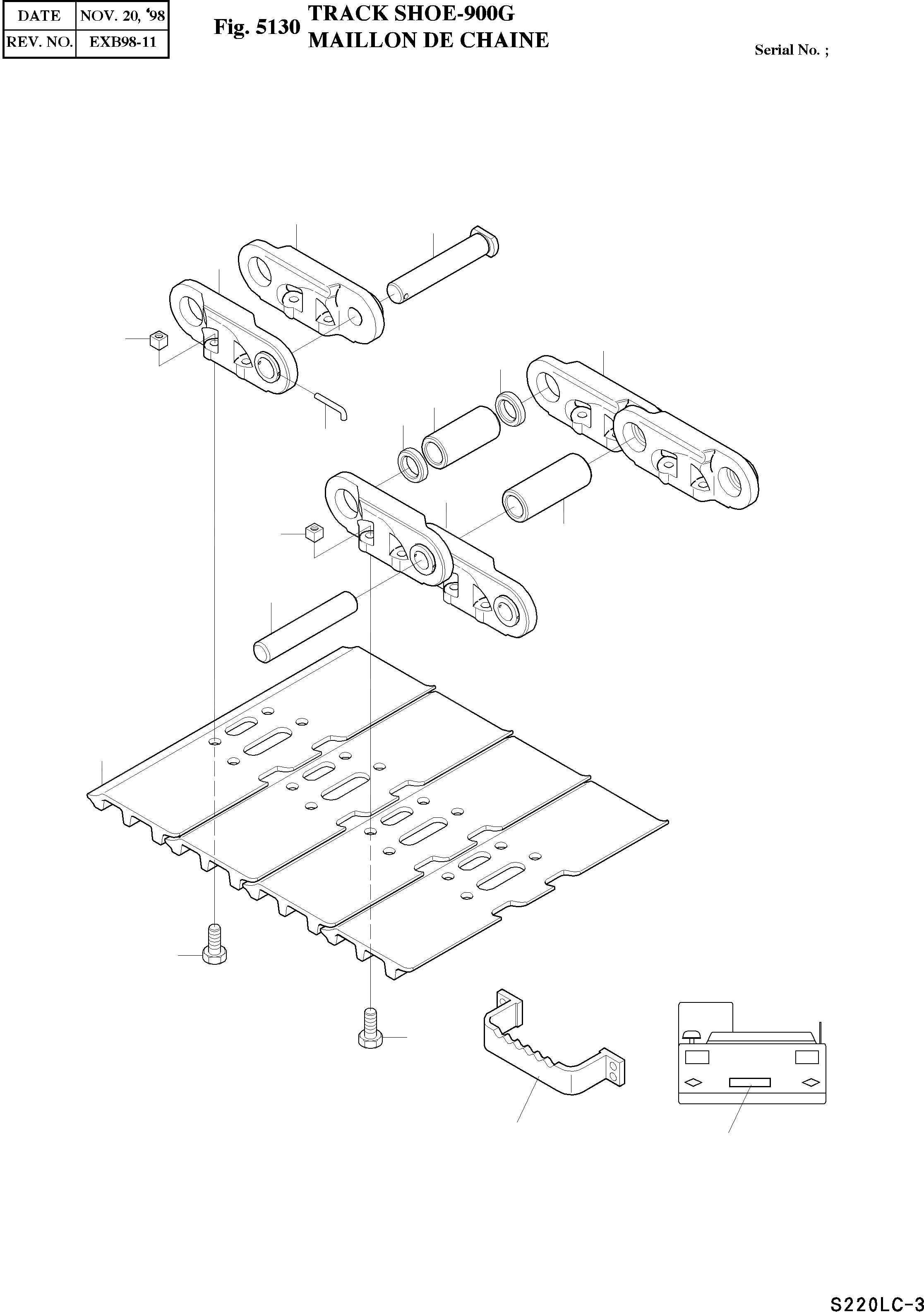 | DATE | NOV. 20, '98 |
|---|---|
| REV. NO. | EXB98-11 |

Fig. 5130 TRACK SHOE-900G
MAILLON DE CHAINE

Serial No. ;

S220LC-3