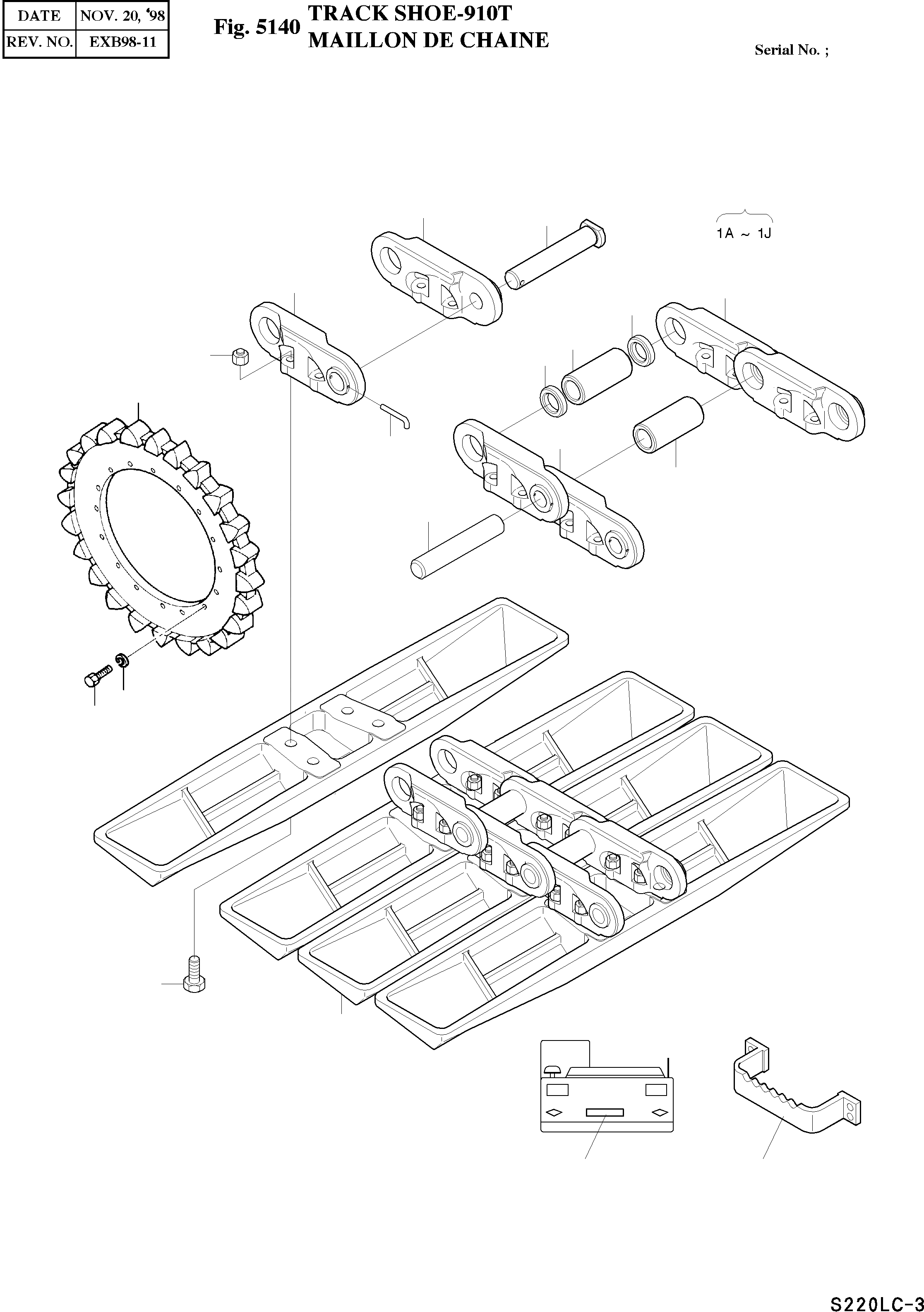 | DATE | NOV. 20, '98 |
|---|---|
| REV. NO. | EXB98-11 |

Fig. 5140 TRACK SHOE-910T
MAILLON DE CHAINE

Serial No. ;

1A ~ 1J

S220LC-3