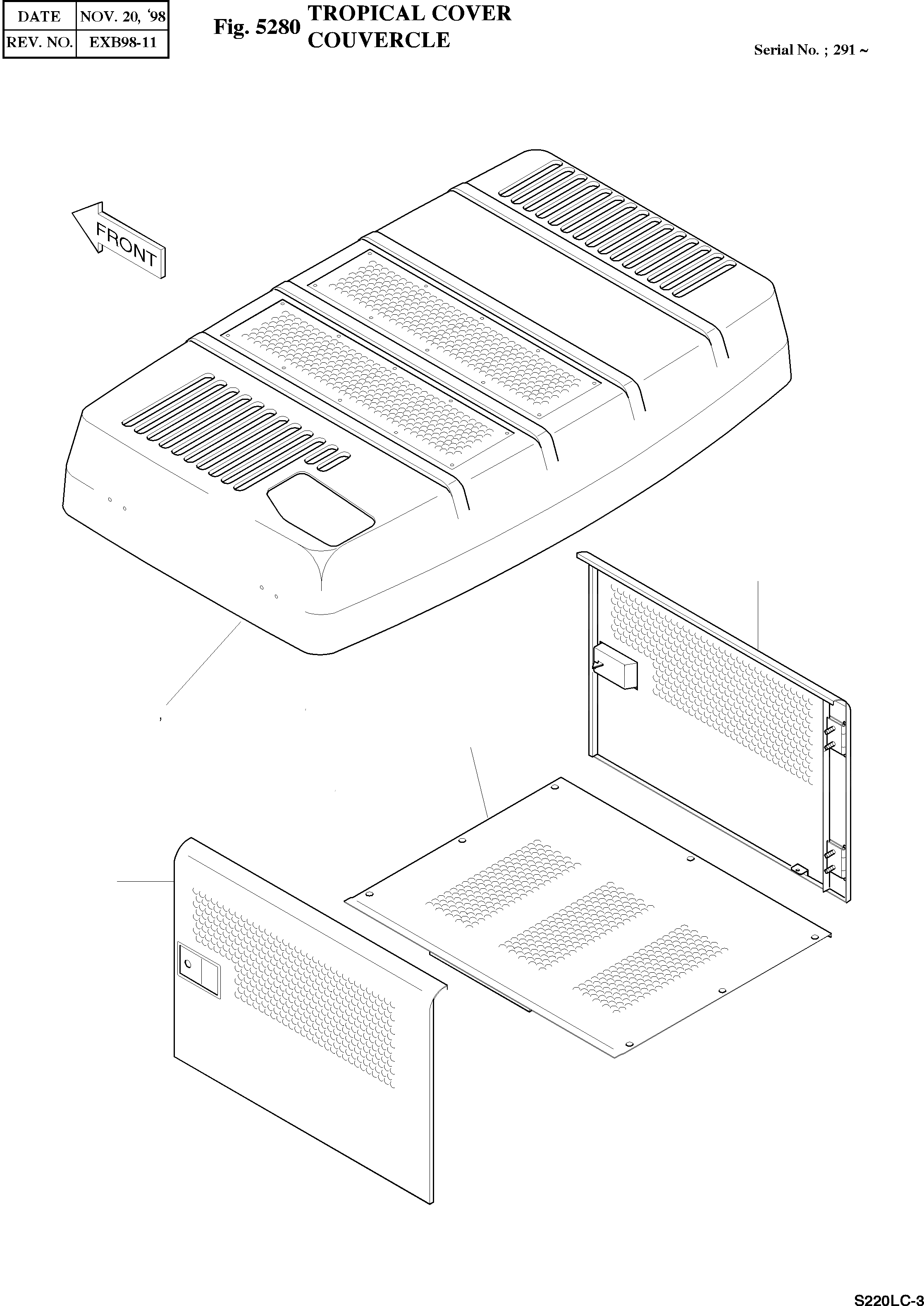 | DATE | NOV. 20, '98 |
|---|---|
| REV. NO. | EXB98-11 |

Fig. 5280 TROPICAL COVER COUVERCLE

Serial No. ; 291 ~

FRONT

S220LC-3