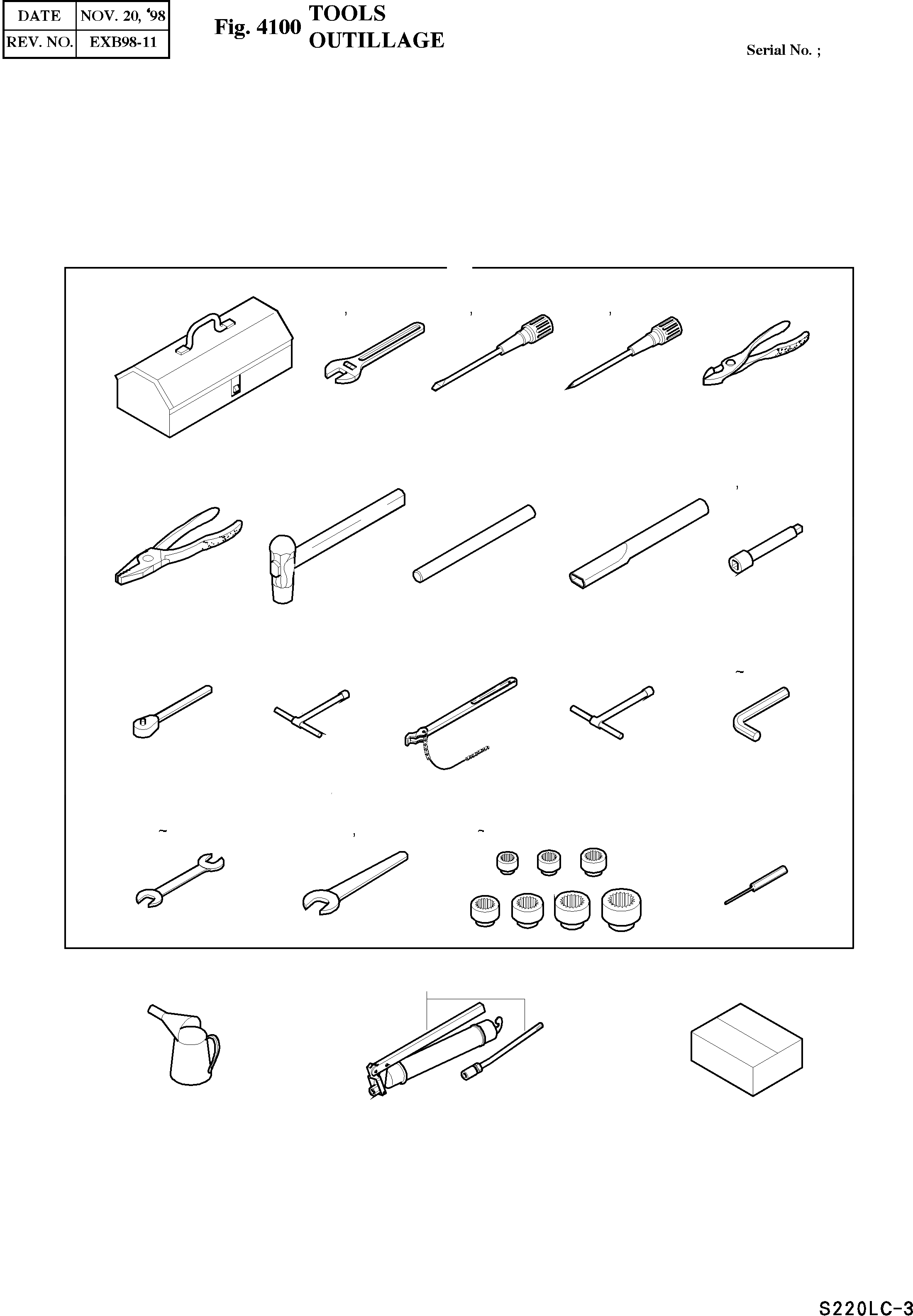 | DATE | NOV. 20, '98 |
|---|---|
| REV. NO. | EXB98-11 |

Fig. 4100 TOOLS OUTILLAGE

Serial No. ;

S220LC-3