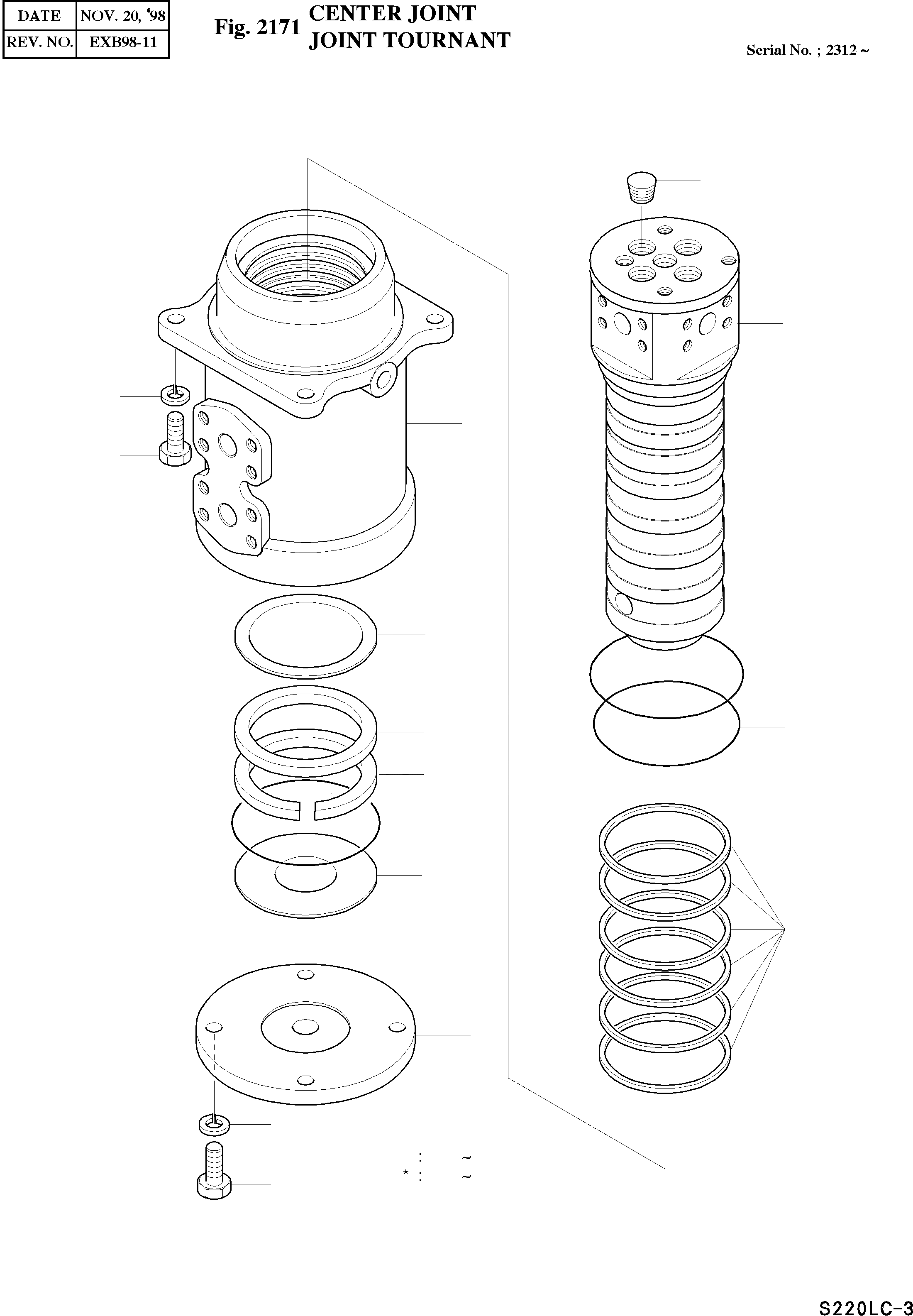 | DATE | NOV. 20, '98 |
|---|---|
| REV. NO. | EXB98-11 |

Fig. 2171 CENTER JOINT
JOINT TOURNANT

Serial No. ; 2312 ~

: ~
* : ~

S220LC-3