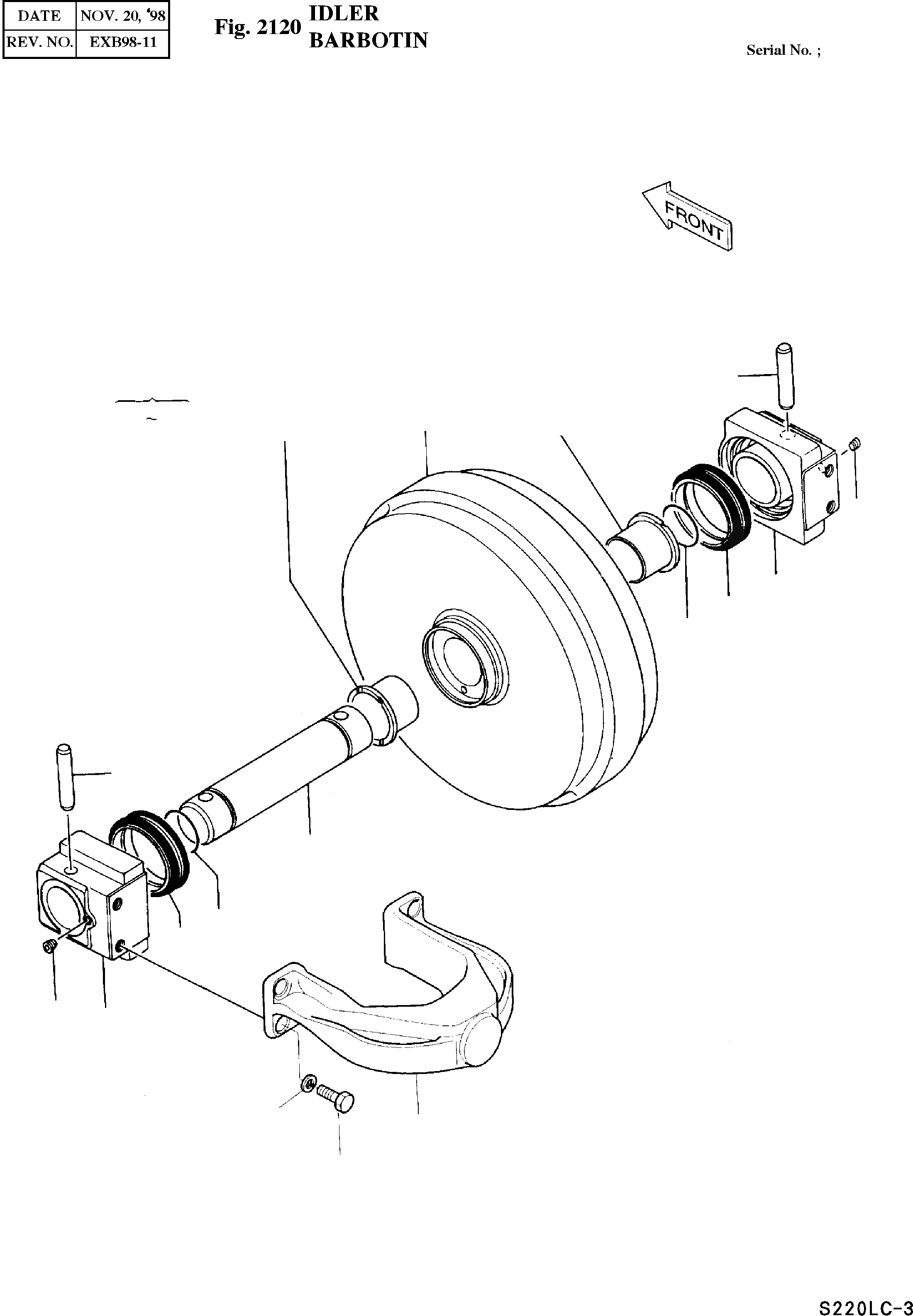 | DATE | NOV. 20, '98 |
|---|---|
| REV. NO. | EXB98-11 |

Fig. 2120 IDLER BARBOTIN

Serial No. ;

FRONT

S220LC-3