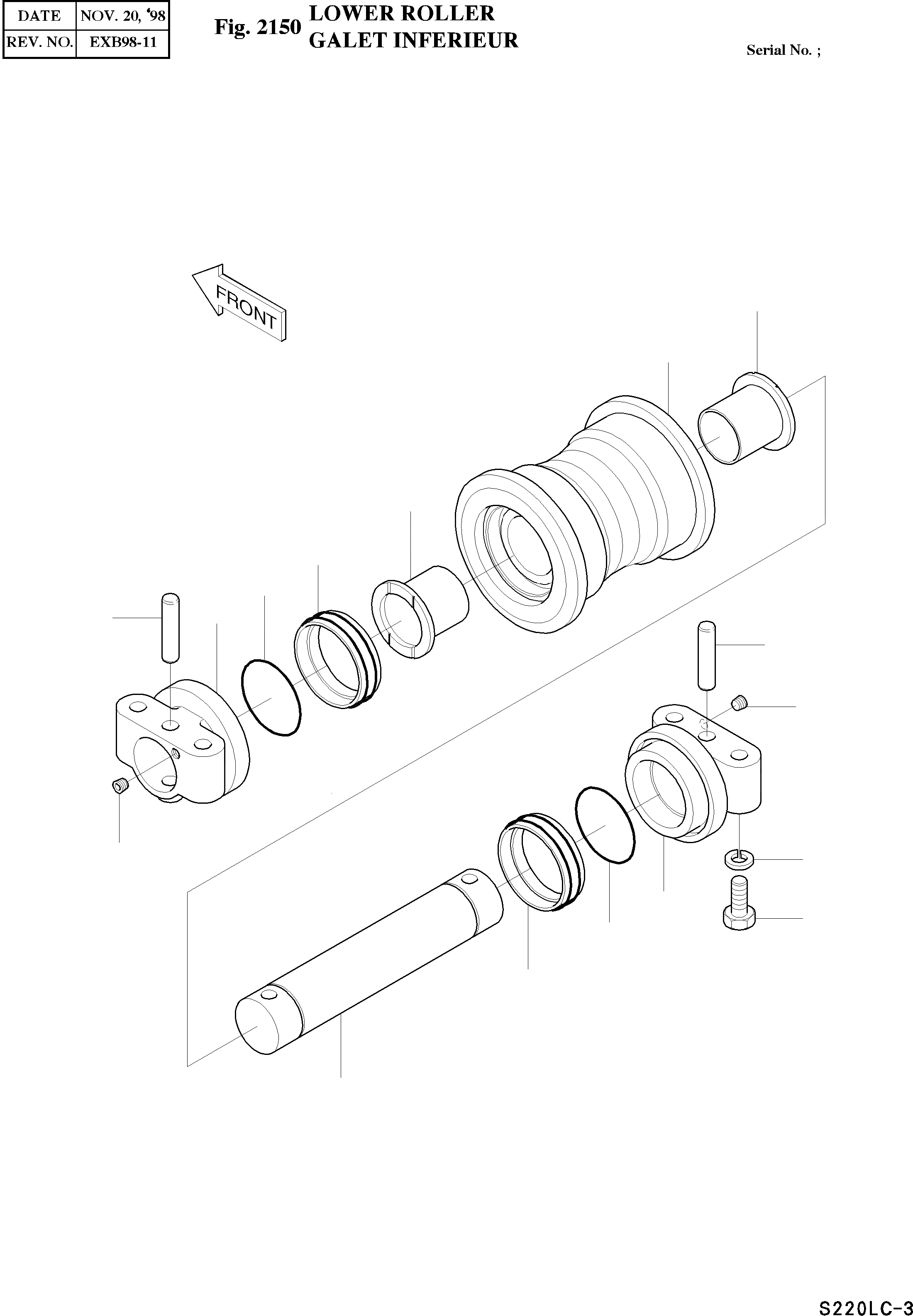 | DATE | NOV. 20, '98 |
|---|---|
| REV. NO. | EXB98-11 |

Fig. 2150 LOWER ROLLER
GALET INFERIEUR

Serial No. ;

FRONT

S220LC-3