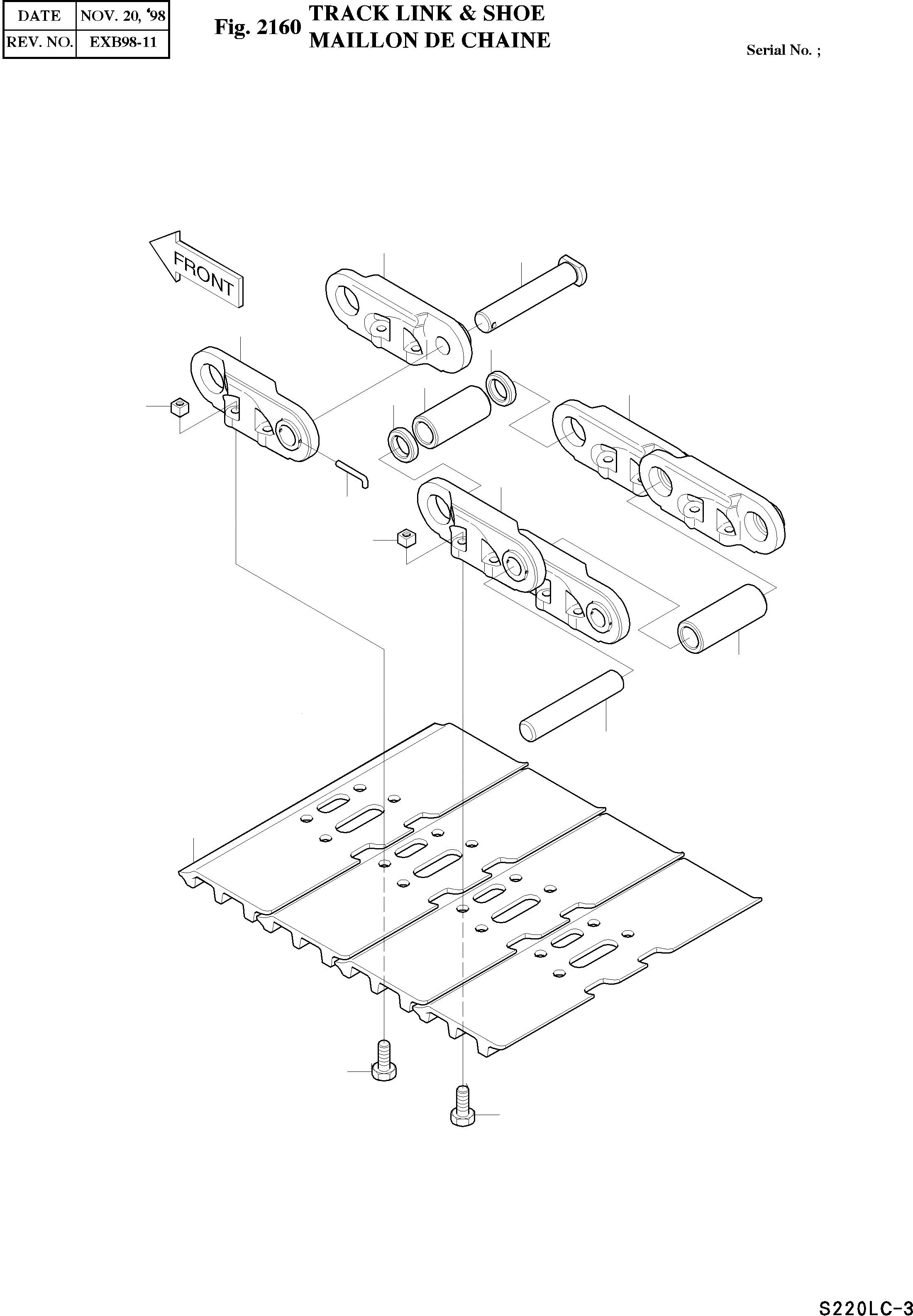 | DATE | NOV. 20, '98 |
|---|---|
| REV. NO. | EXB98-11 |

Fig. 2160 TRACK LINK & SHOE
MAILLON DE CHAINE

Serial No. ;

FRONT

S220LC-3