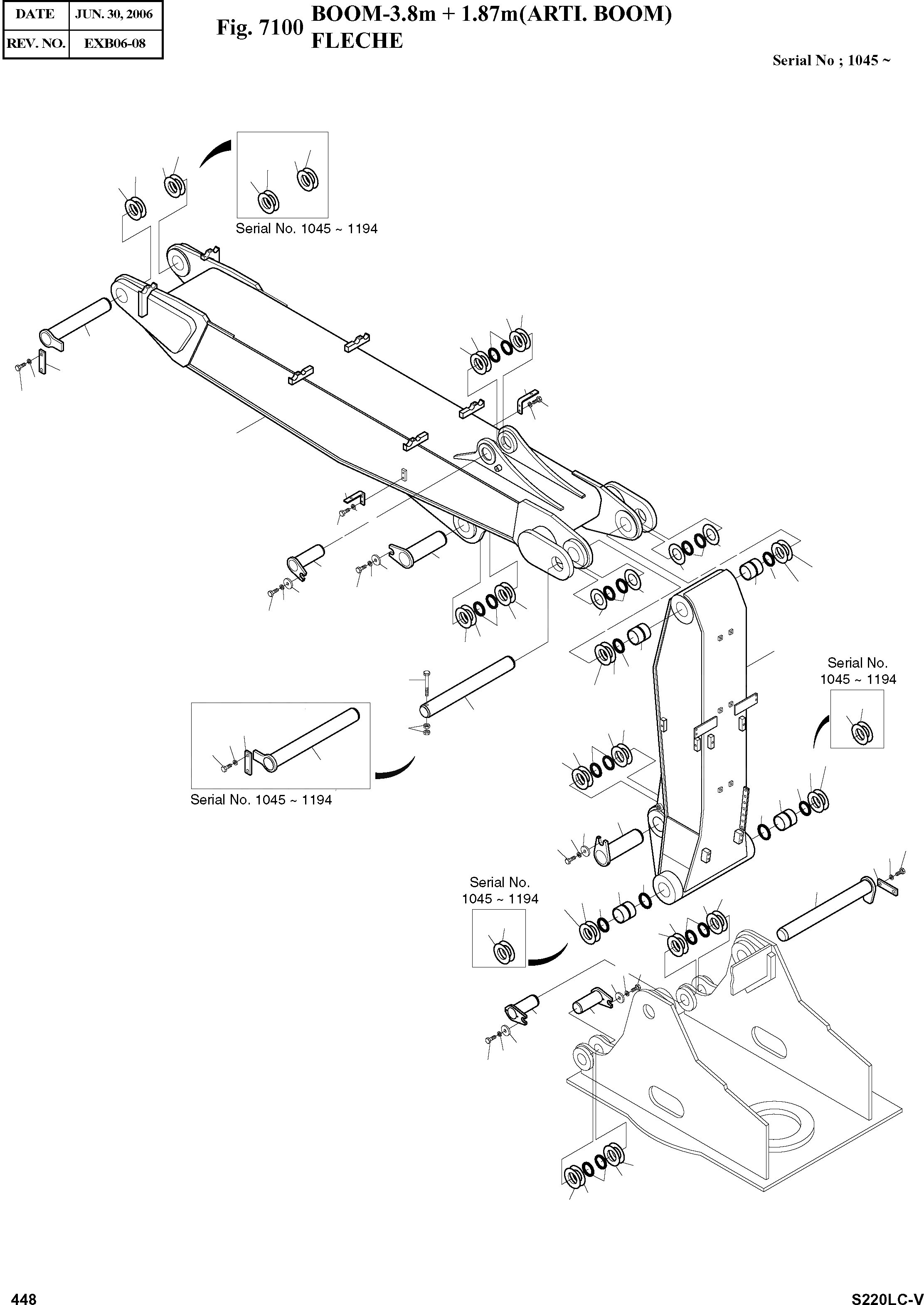 | DATE | JUN. 30, 2006 |
|---|---|
| REV. NO. | EXB06-08 |

Fig. 7100 BOOM-3.8m + 1.87m(ARTI. BOOM) FLECHE

Serial No ; 1045 ~

Serial No. 1045 ~ 1194

Serial No. 1045 ~ 1194

Serial No. 1045 ~ 1194

Serial No. 1045 ~ 1194

448

S220LC-V