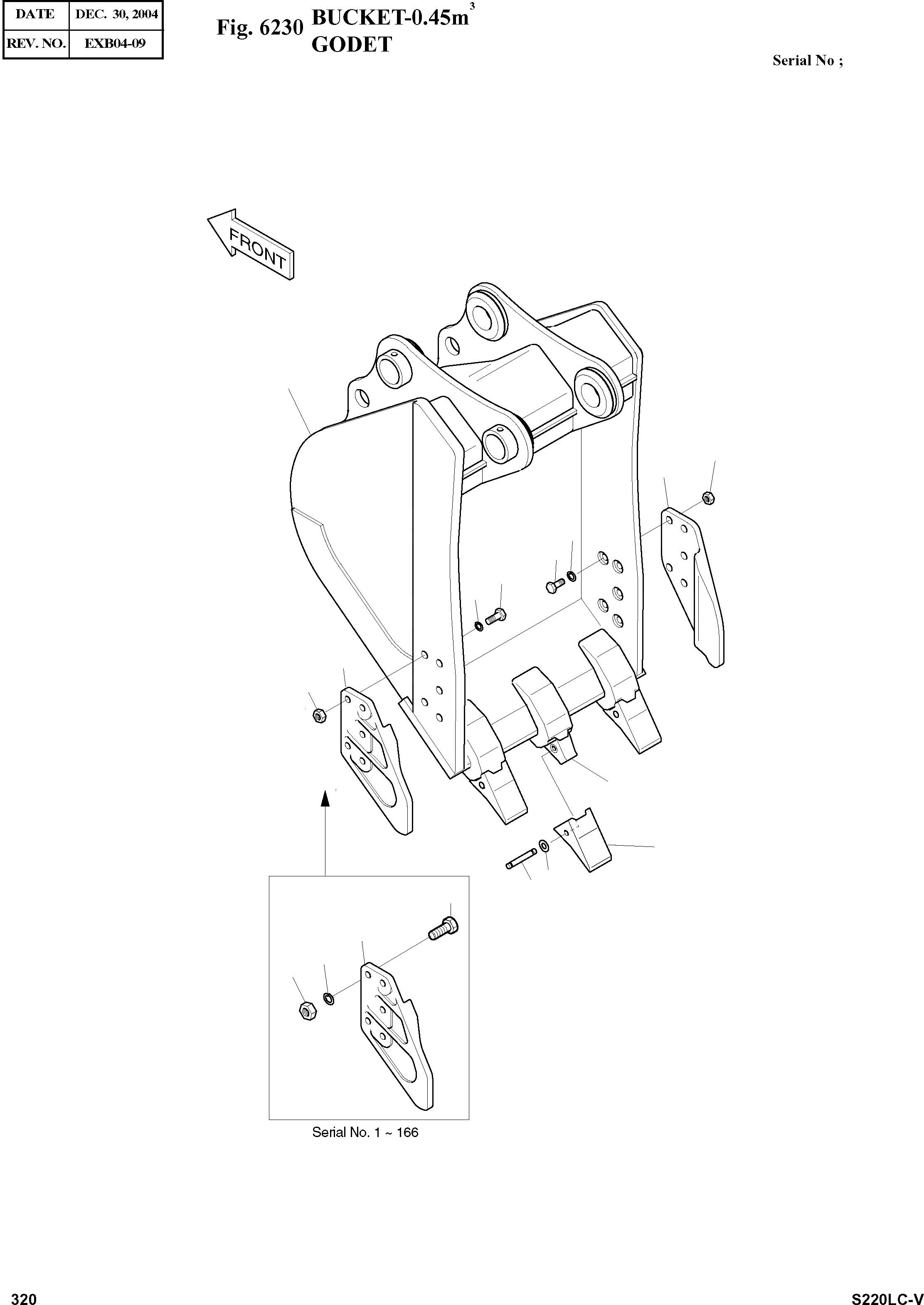 | DATE | DEC. 30, 2004 |
|---|---|
| REV. NO. | EXB04-09 |

Fig. 6230 BUCKET-0.45m$^3$
GODET

Serial No ;

FRONT

Serial No. 1 ~ 166

320

S220LC-V