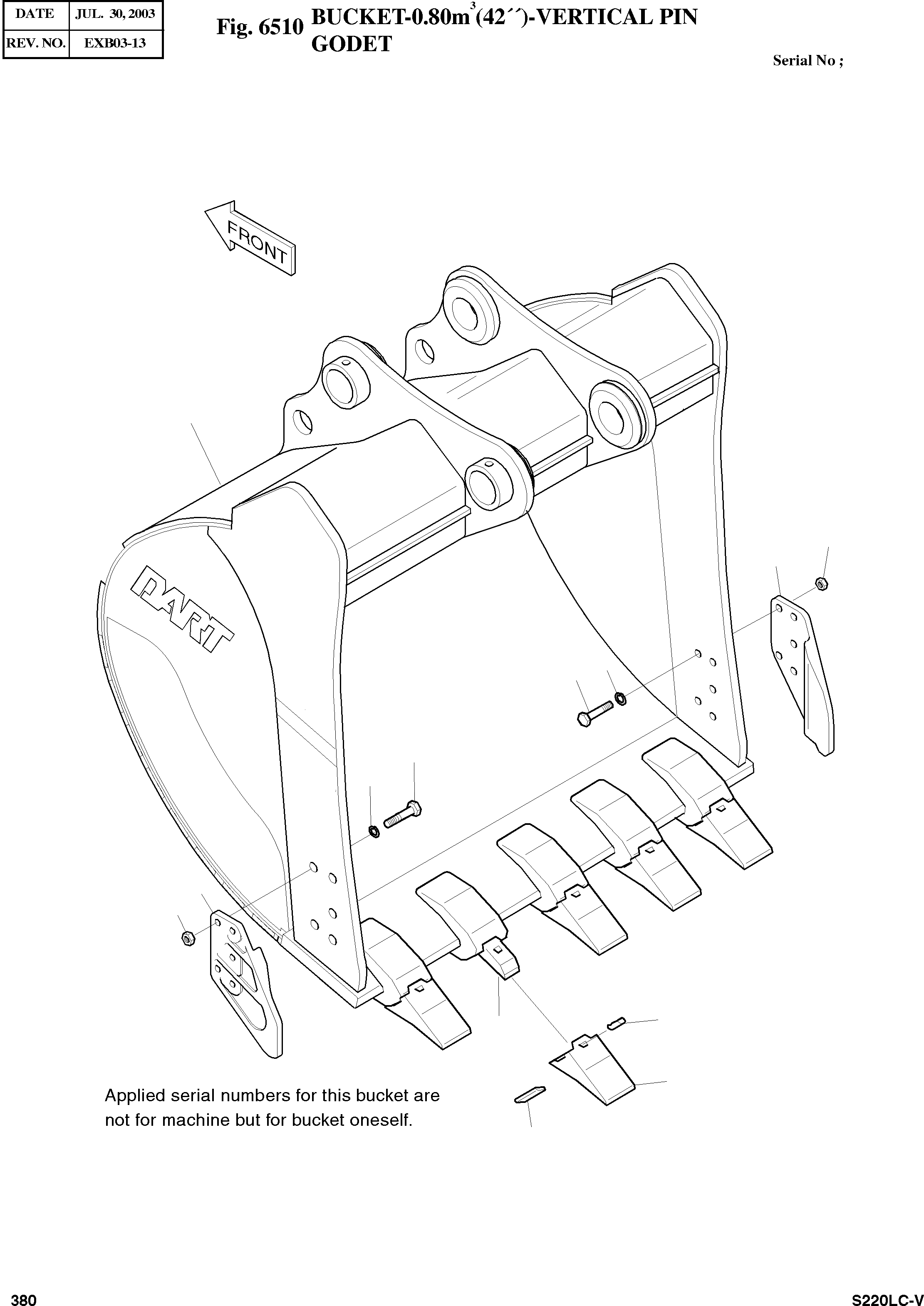 | DATE | JUL. 30, 2003 |
|---|---|
| REV. NO. | EXB03-13 |

Fig. 6510 BUCKET-0.80m$^3$(42´´)-VERTICAL PIN GODET

Serial No ;

FRONT

DART

Applied serial numbers for this bucket are not for machine but for bucket oneself.

380

S220LC-V