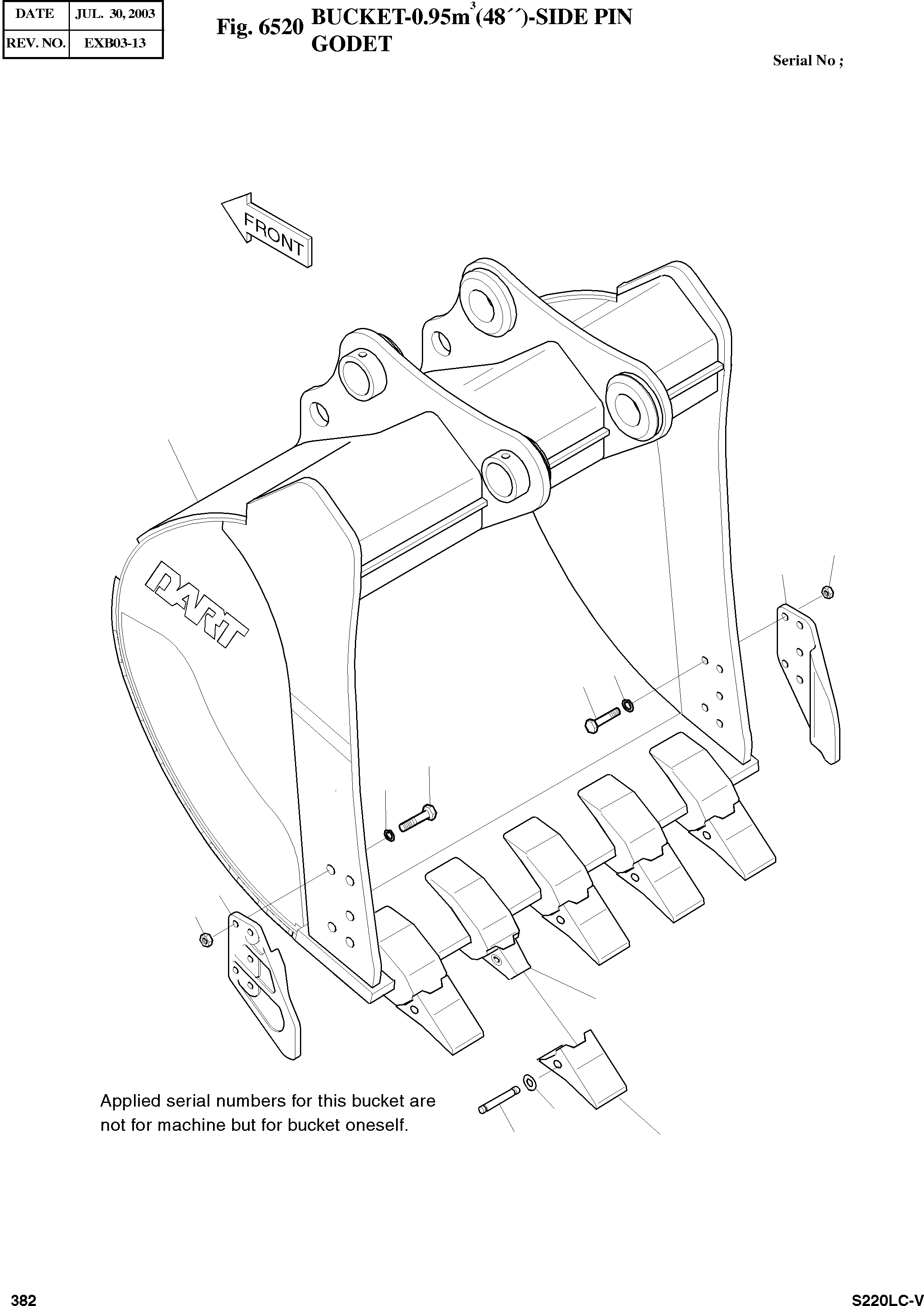 | DATE | JUL. 30, 2003 |
|---|---|
| REV. NO. | EXB03-13 |

Fig. 6520 BUCKET-0.95m$^3$(48´´)-SIDE PIN
GODET

Serial No ;

FRONT

DART

Applied serial numbers for this bucket are not for machine but for bucket oneself.

382

S220LC-V