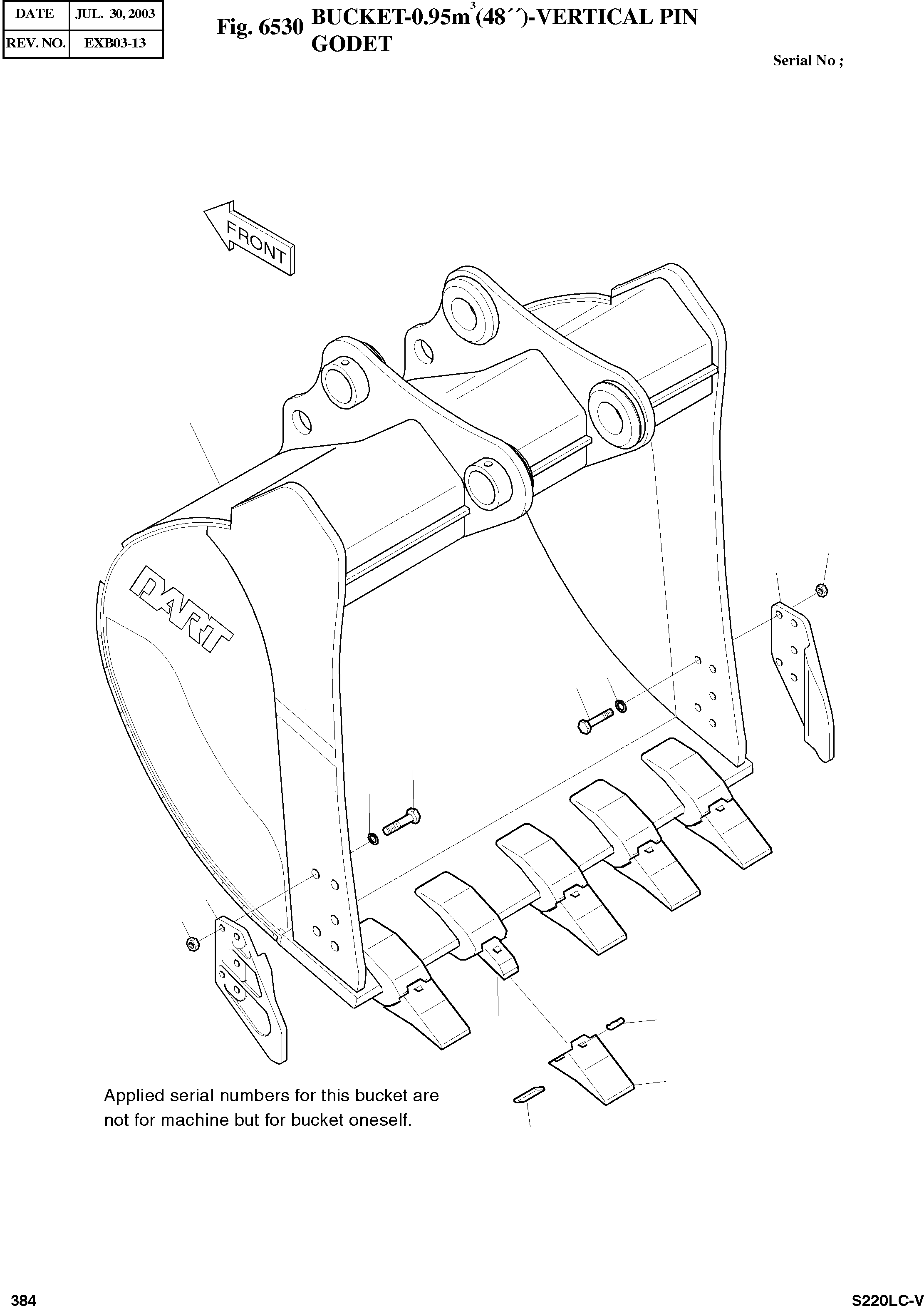 | DATE | JUL. 30, 2003 |
|---|---|
| REV. NO. | EXB03-13 |

Fig. 6530 BUCKET-0.95m$^3$(48´´)-VERTICAL PIN GODET

Serial No ;

FRONT

DART

Applied serial numbers for this bucket are not for machine but for bucket oneself.

384

S220LC-V