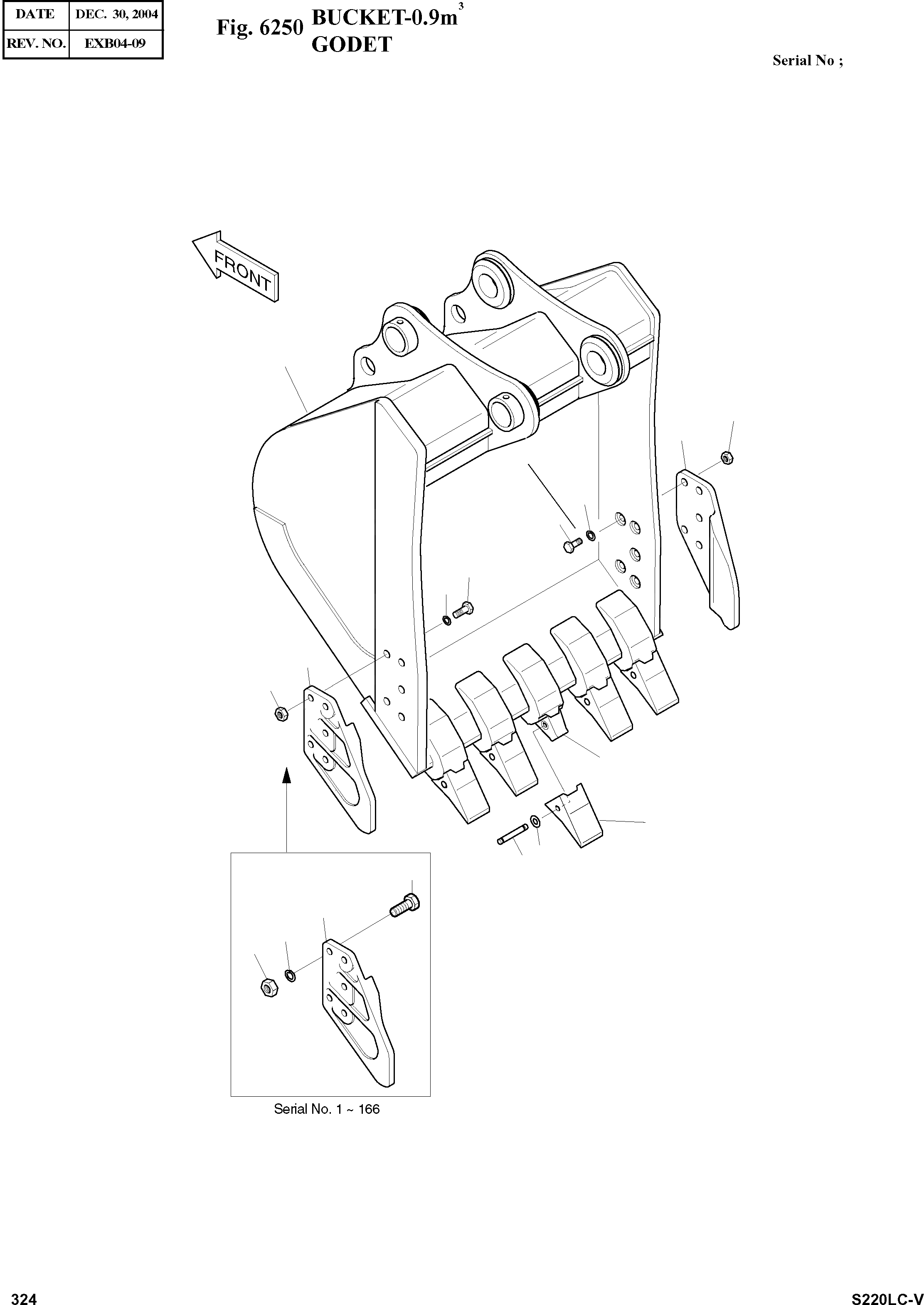 | DATE | DEC. 30, 2004 |
|---|---|
| REV. NO. | EXB04-09 |

Fig. 6250 BUCKET-0.9m$^3$
GODET

Serial No ;

FRONT

Serial No. 1 ~ 166

324

S220LC-V