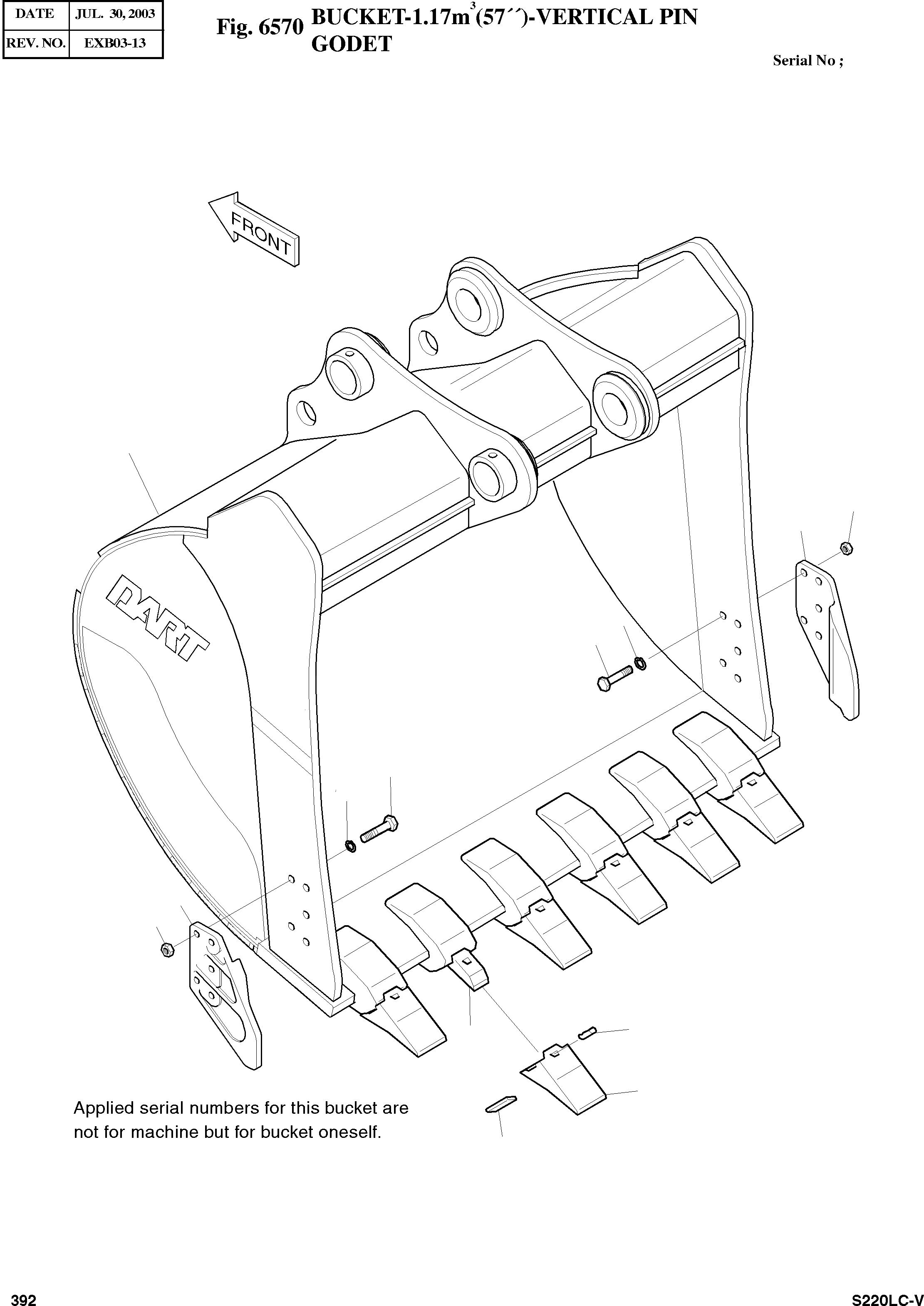 | DATE | JUL. 30, 2003 |
|---|---|
| REV. NO. | EXB03-13 |

Fig. 6570 BUCKET-1.17m$^3$(57´´)-VERTICAL PIN GODET

Serial No ;

FRONT

DART

Applied serial numbers for this bucket are not for machine but for bucket oneself.

392

S220LC-V