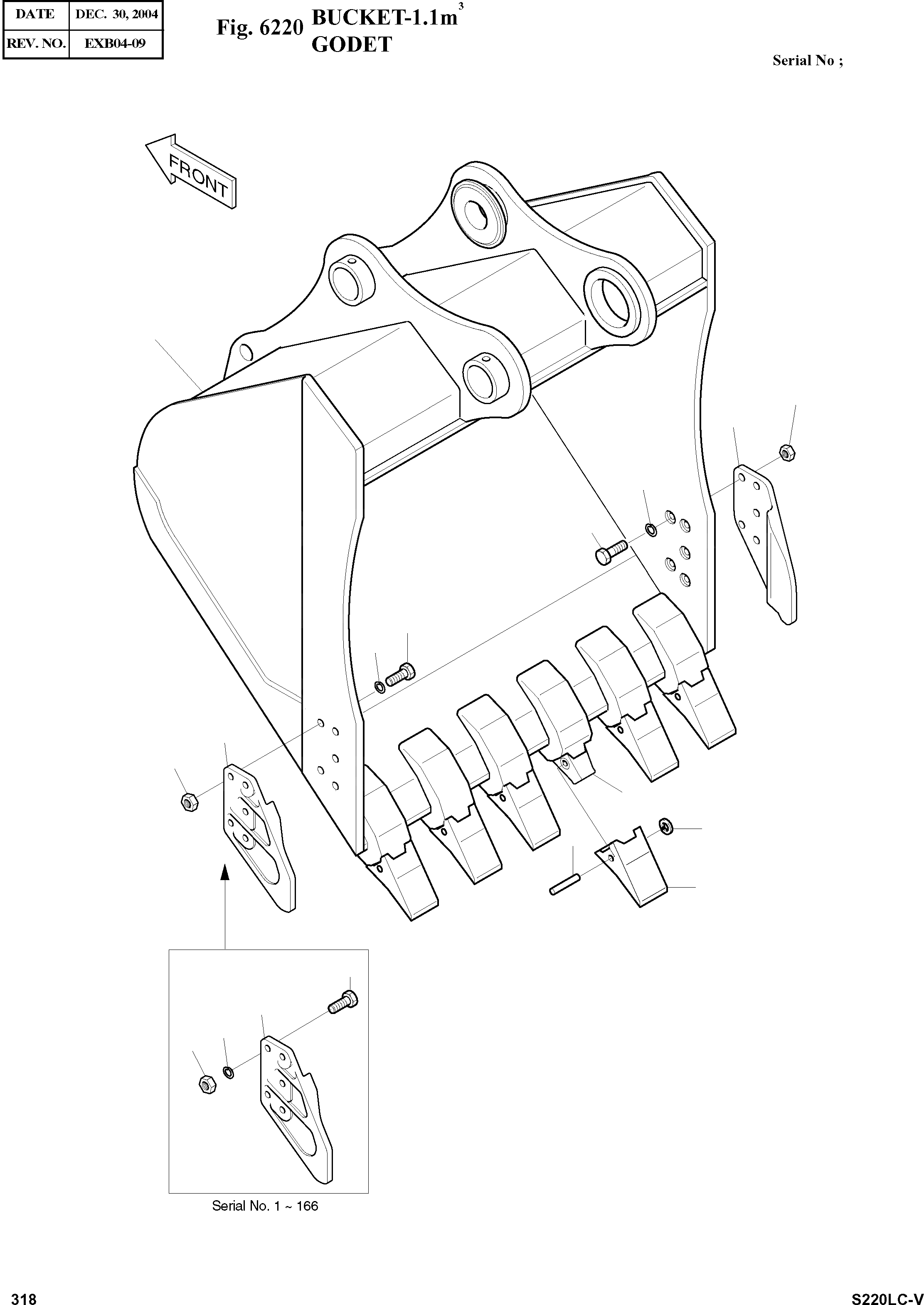 | DATE | DEC. 30, 2004 |
|---|---|
| REV. NO. | EXB04-09 |

Fig. 6220 BUCKET-1.1m$^3$
GODET

Serial No ;

FRONT

Serial No. 1 ~ 166

318

S220LC-V