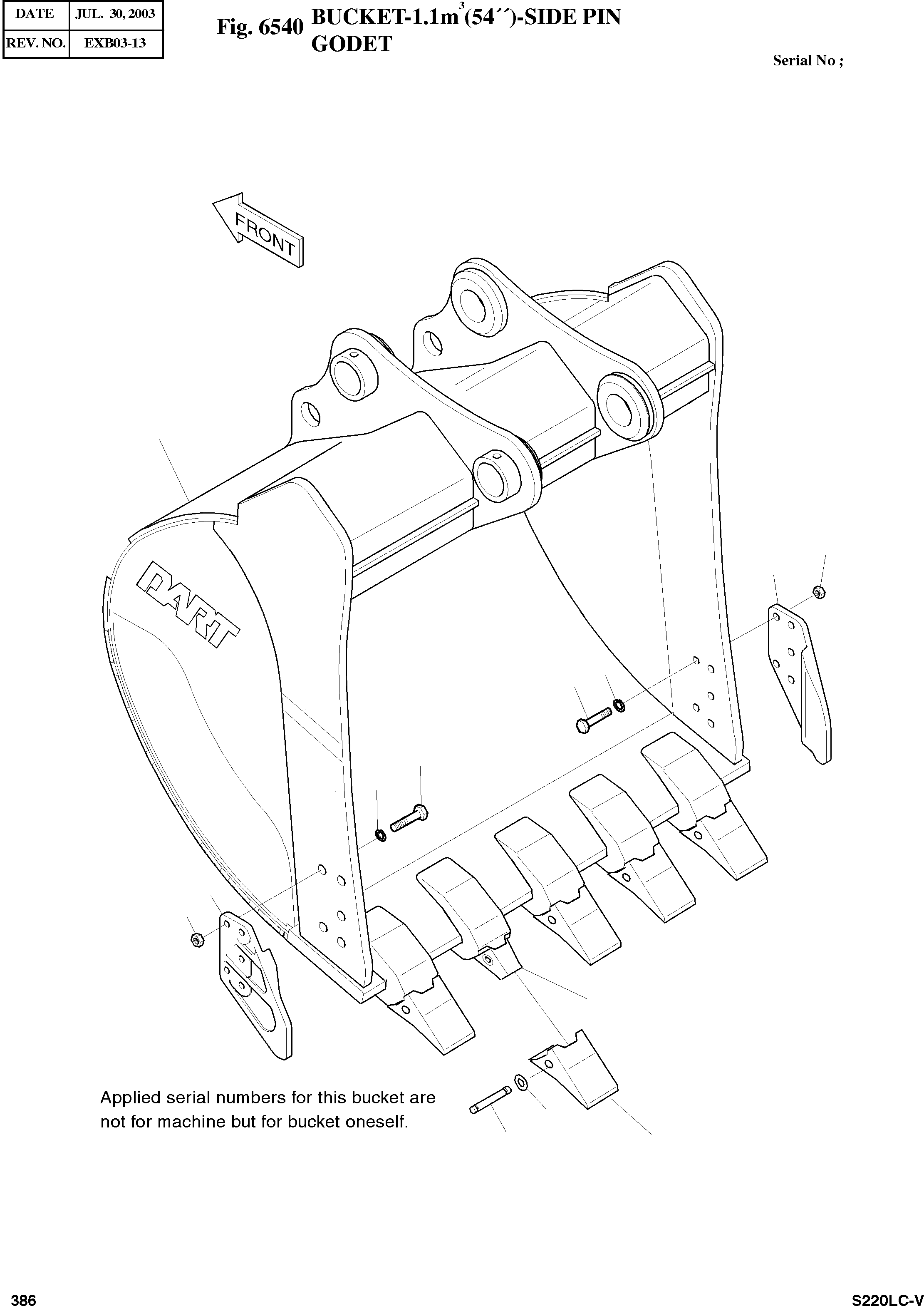 | DATE | JUL. 30, 2003 |
|---|---|
| REV. NO. | EXB03-13 |

Fig. 6540 BUCKET-1.1m$^3$(54´´)-SIDE PIN GODET

Serial No ;

FRONT

DART

Applied serial numbers for this bucket are not for machine but for bucket oneself.

386

S220LC-V