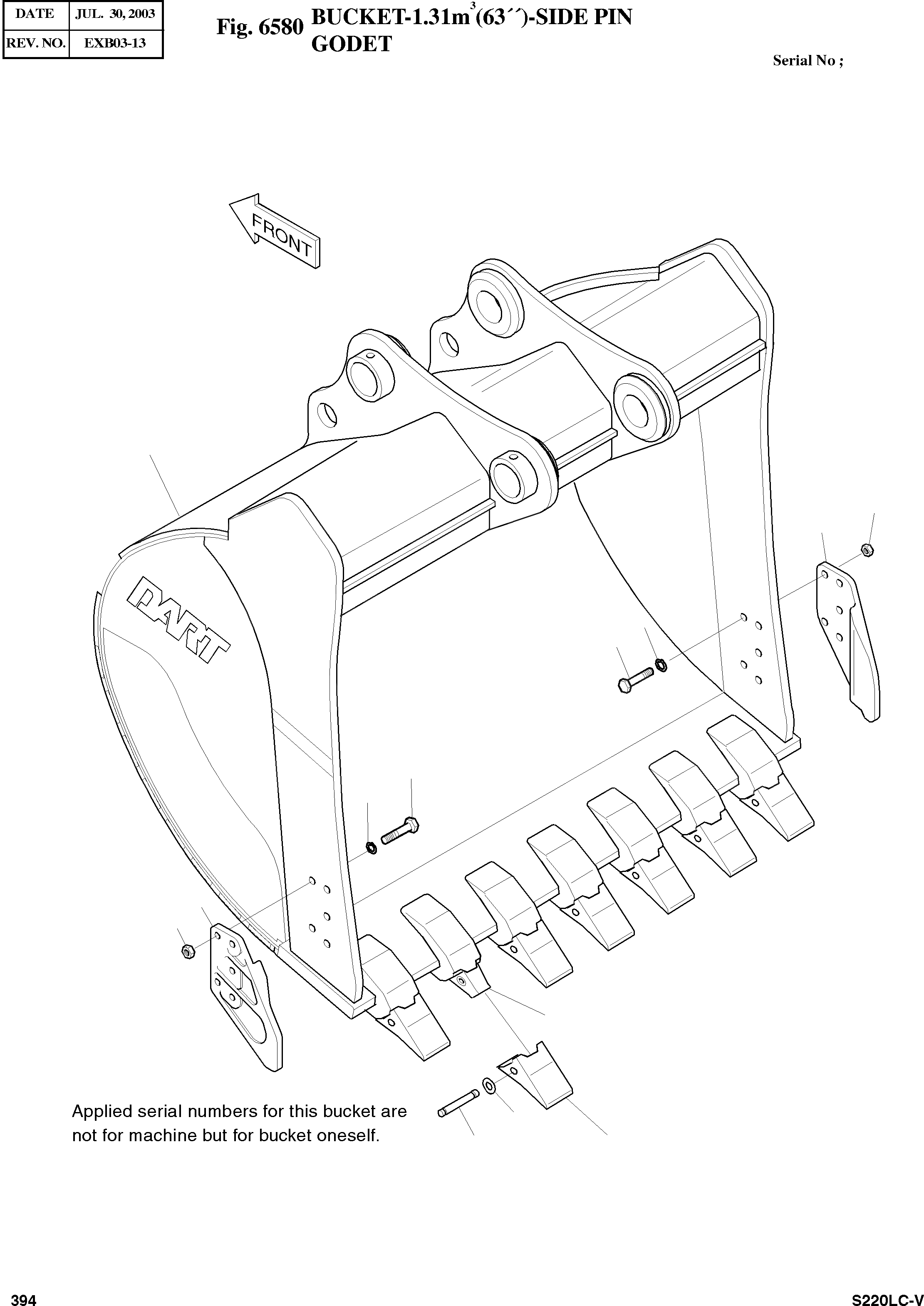 | DATE | JUL. 30, 2003 |
|---|---|
| REV. NO. | EXB03-13 |

Fig. 6580 BUCKET-1.31m$^3$(63´´)-SIDE PIN GODET

Serial No ;

FRONT

DART

Applied serial numbers for this bucket are not for machine but for bucket oneself.

394

S220LC-V