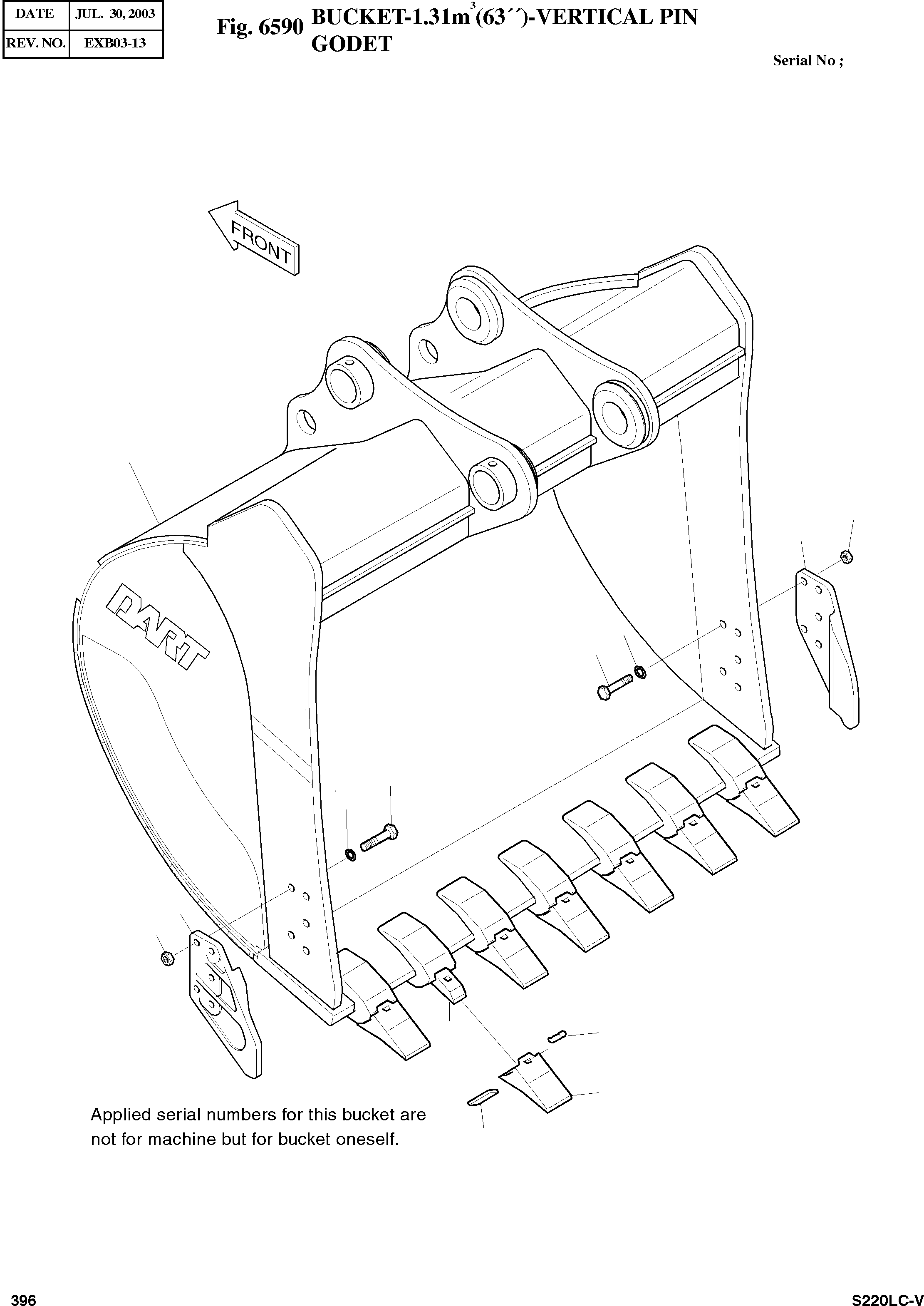 | DATE | JUL. 30, 2003 |
|---|---|
| REV. NO. | EXB03-13 |

Fig. 6590 BUCKET-1.31m$^3$(63´´)-VERTICAL PIN GODET

Serial No ;

FRONT

DART

Applied serial numbers for this bucket are not for machine but for bucket oneself.

396

S220LC-V