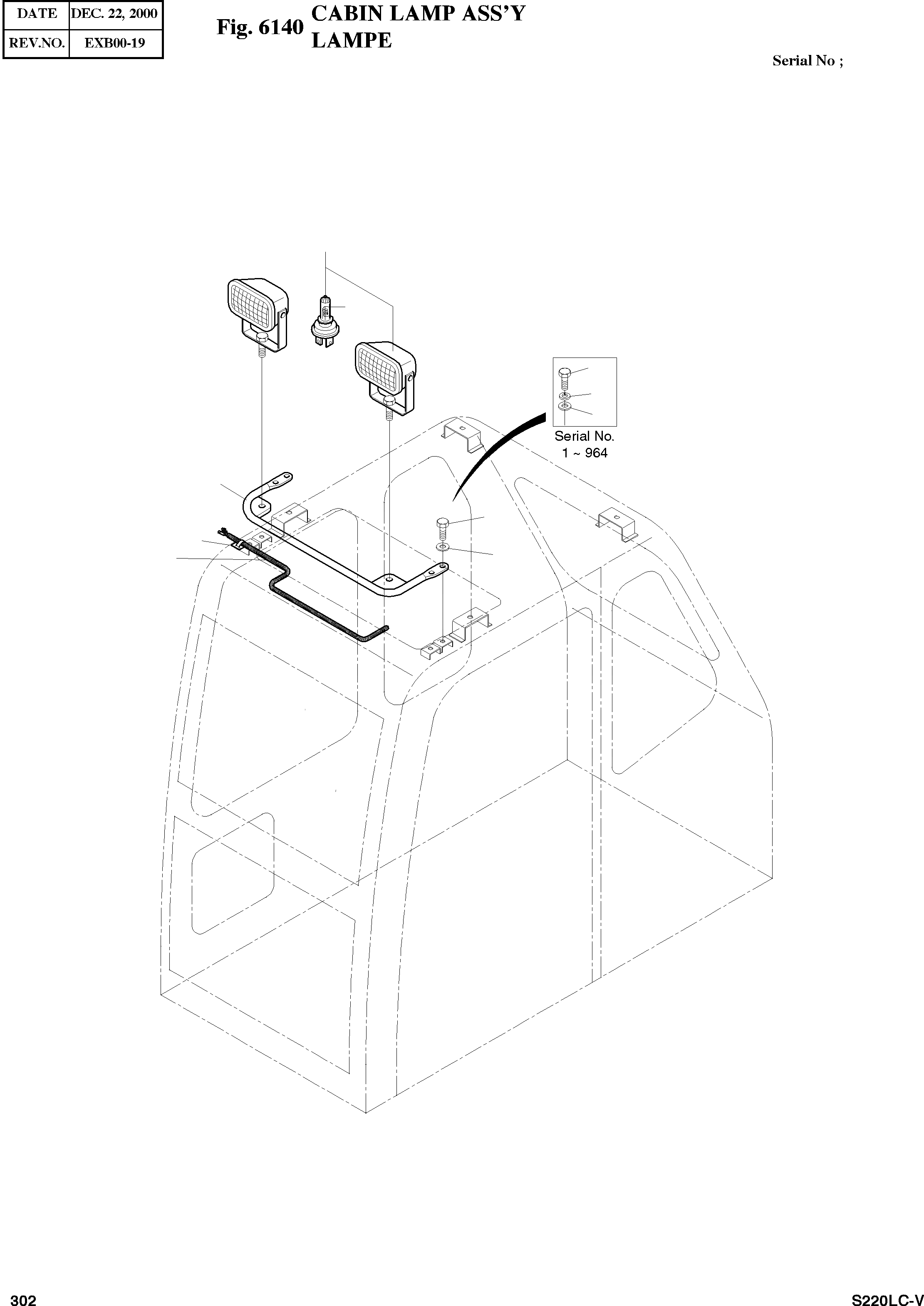 | DATE | DEC. 22, 2000 |
|---|---|
| REV.NO. | EXB00-19 |

Fig. 6140 CABIN LAMP ASS'Y
LAMPE

Serial No ;

Serial No.
1 ~ 964

302

S220LC-V