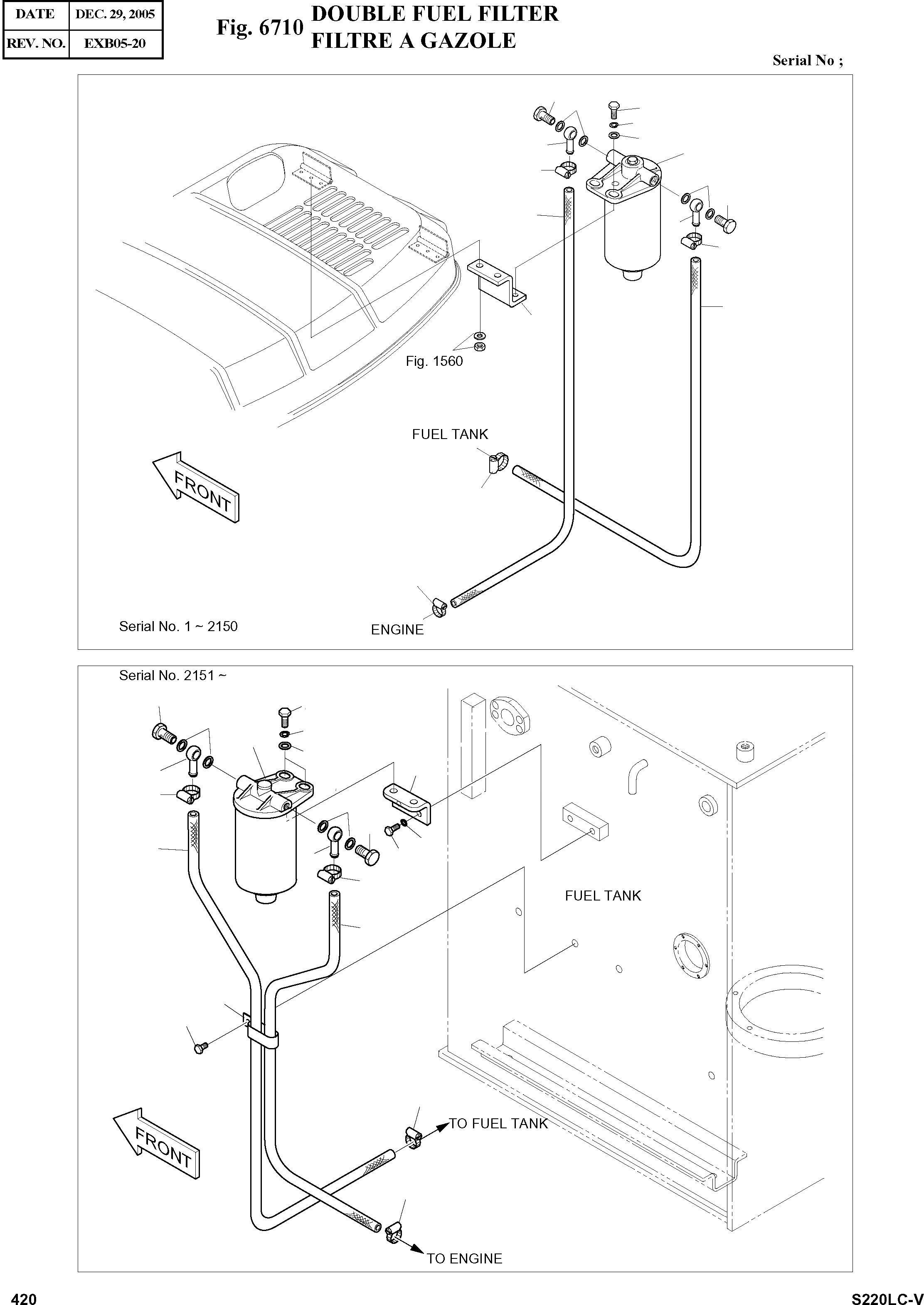 | DATE | DEC. 29, 2005 |
|---|---|
| REV. NO. | EXB05-20 |

Fig. 6710 DOUBLE FUEL FILTER
FILTRE A GAZOLE

Serial No ;

Fig. 1560

FUEL TANK

FRONT

Serial No. 1 ~ 2150

ENGINE

Serial No. 2151 ~

FUEL TANK

FRONT

TO FUEL TANK

TO ENGINE

420

S220LC-V