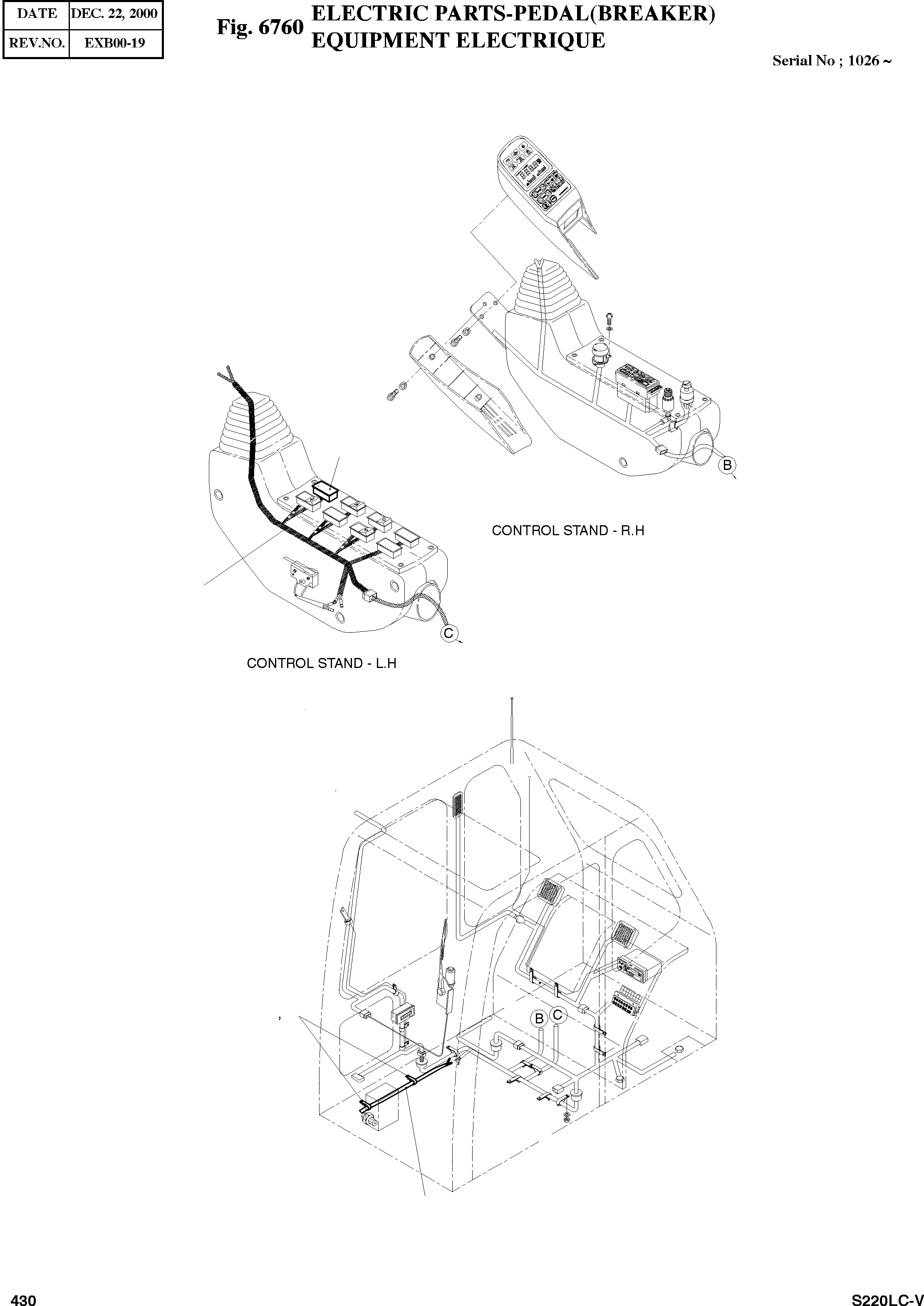 | DATE | DEC. 22, 2000 |
|---|---|
| REV.NO. | EXB00-19 |

Fig. 6760 ELECTRIC PARTS-PEDAL(BREAKER)
EQUIPMENT ELECTRIQUE

Serial No ; 1026 ~

B

CONTROL STAND - R.H

C

CONTROL STAND - L.H

B C

430

S220LC-V