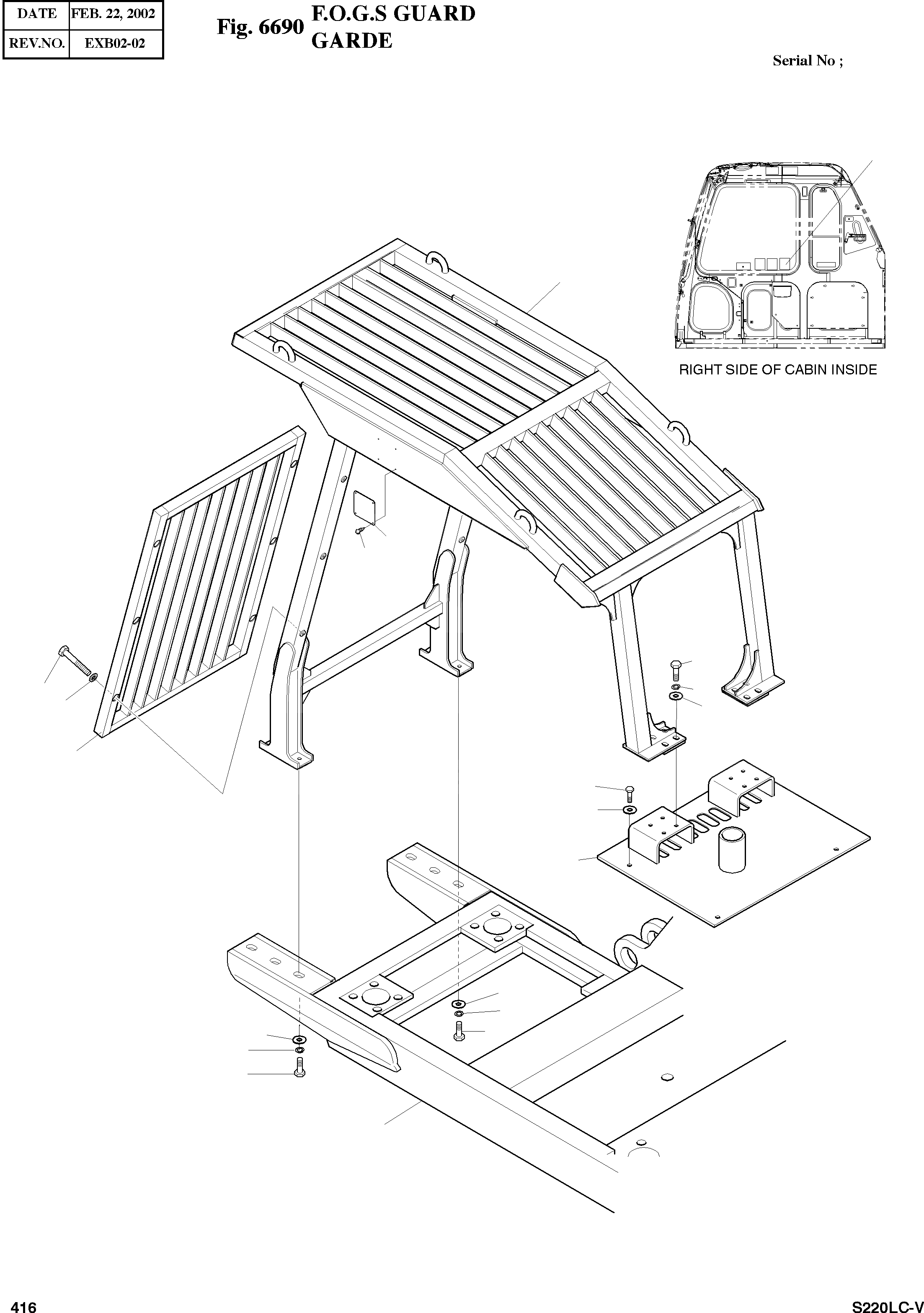 | DATE | FEB. 22, 2002 |
|---|---|
| REV.NO. | EXB02-02 |

Fig. 6690 F.O.G.S GUARD
GARDE

Serial No ;

RIGHT SIDE OF CABIN INSIDE

416

S220LC-V