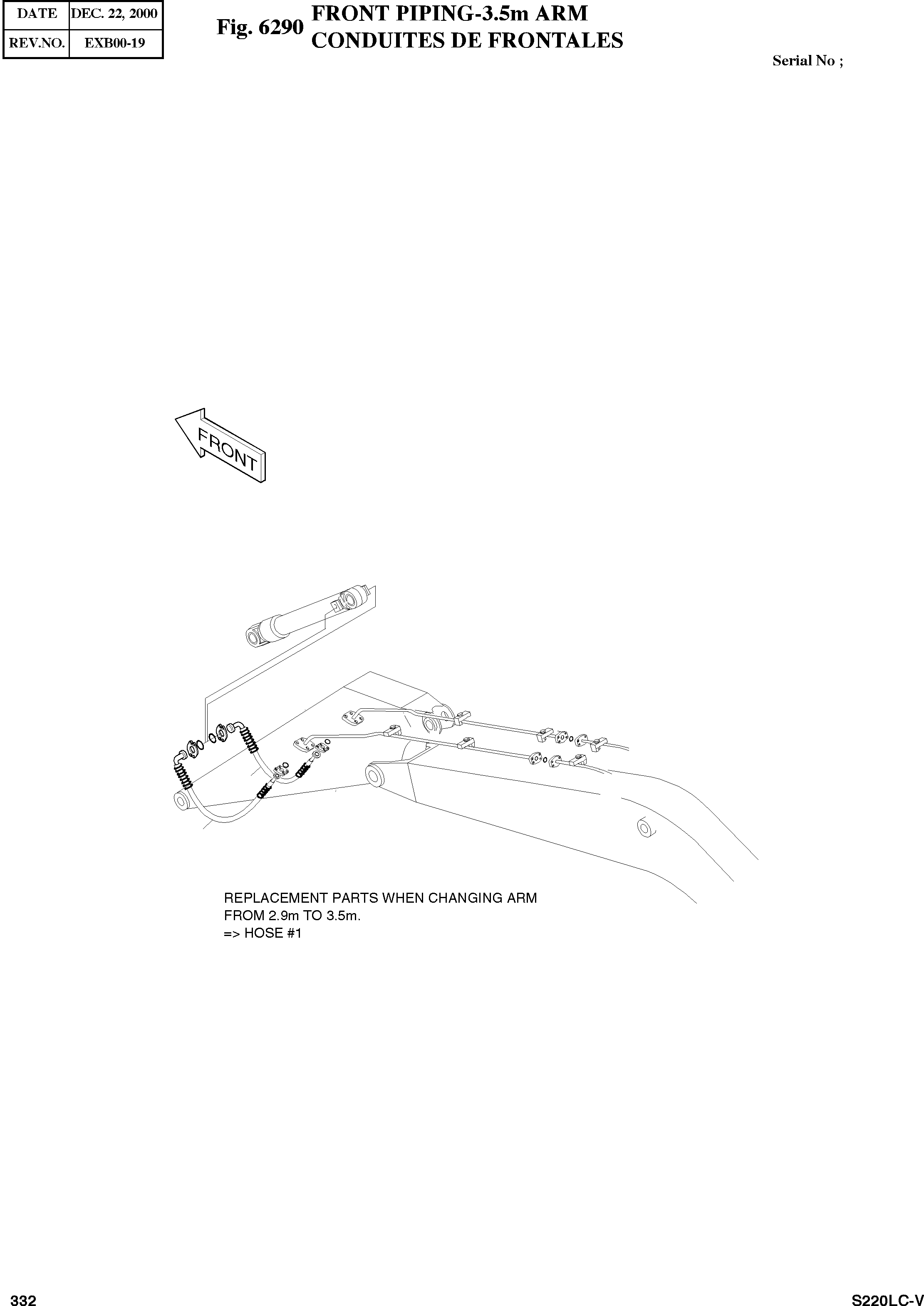 | DATE | DEC. 22, 2000 |
|---|---|
| REV.NO. | EXB00-19 |

Fig. 6290 FRONT PIPING-3.5m ARM
CONDUITES DE FRONTALES

Serial No ;

FRONT

REPLACEMENT PARTS WHEN CHANGING ARM FROM 2.9m TO 3.5m.
=> HOSE #1

332

S220LC-V