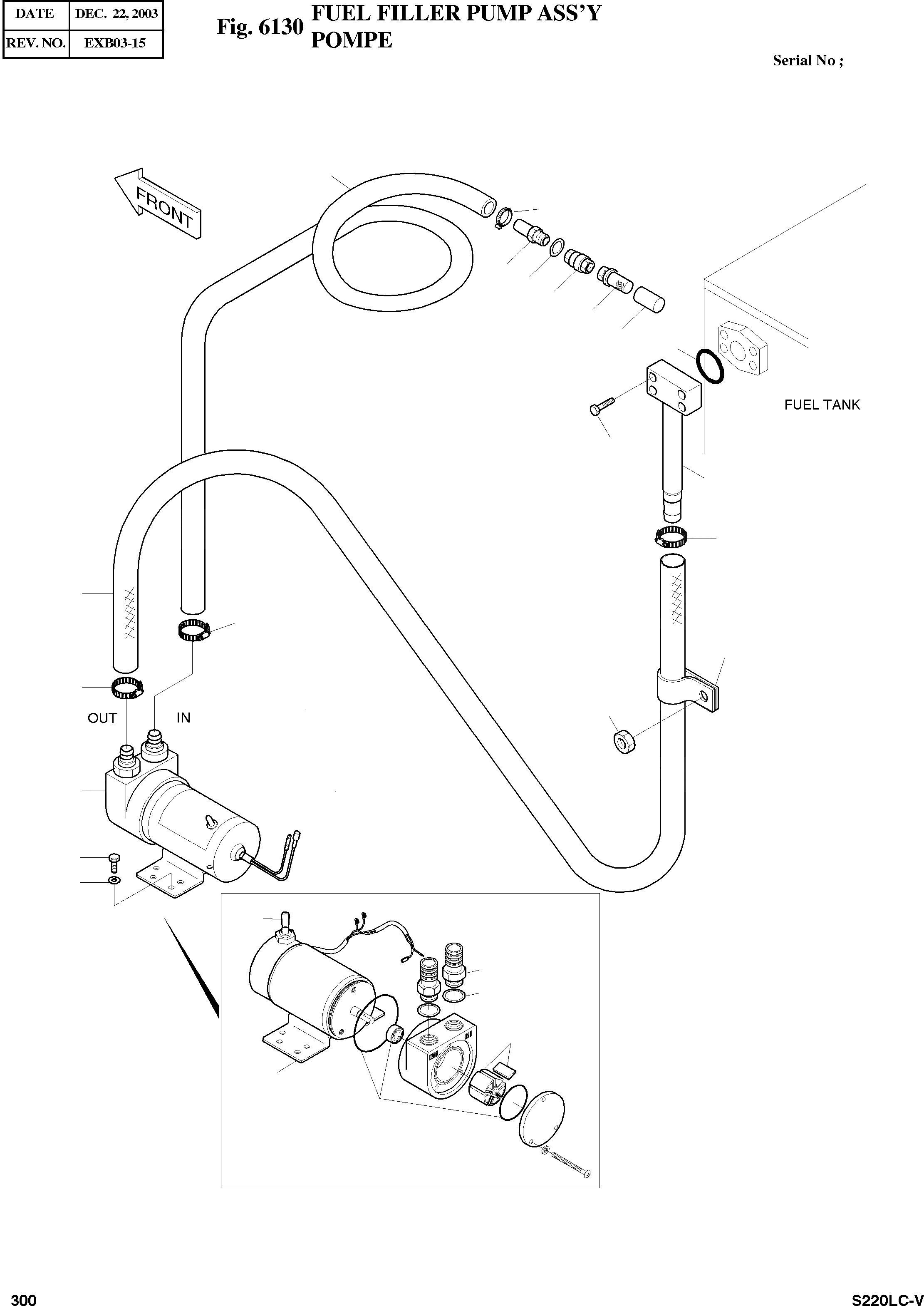 | DATE | DEC. 22, 2003 |
|---|---|
| REV. NO. | EXB03-15 |

Fig. 6130 FUEL FILLER PUMP ASS'Y
POMPE

Serial No ;

FRONT

FUEL TANK

OUT

IN

300

S220LC-V