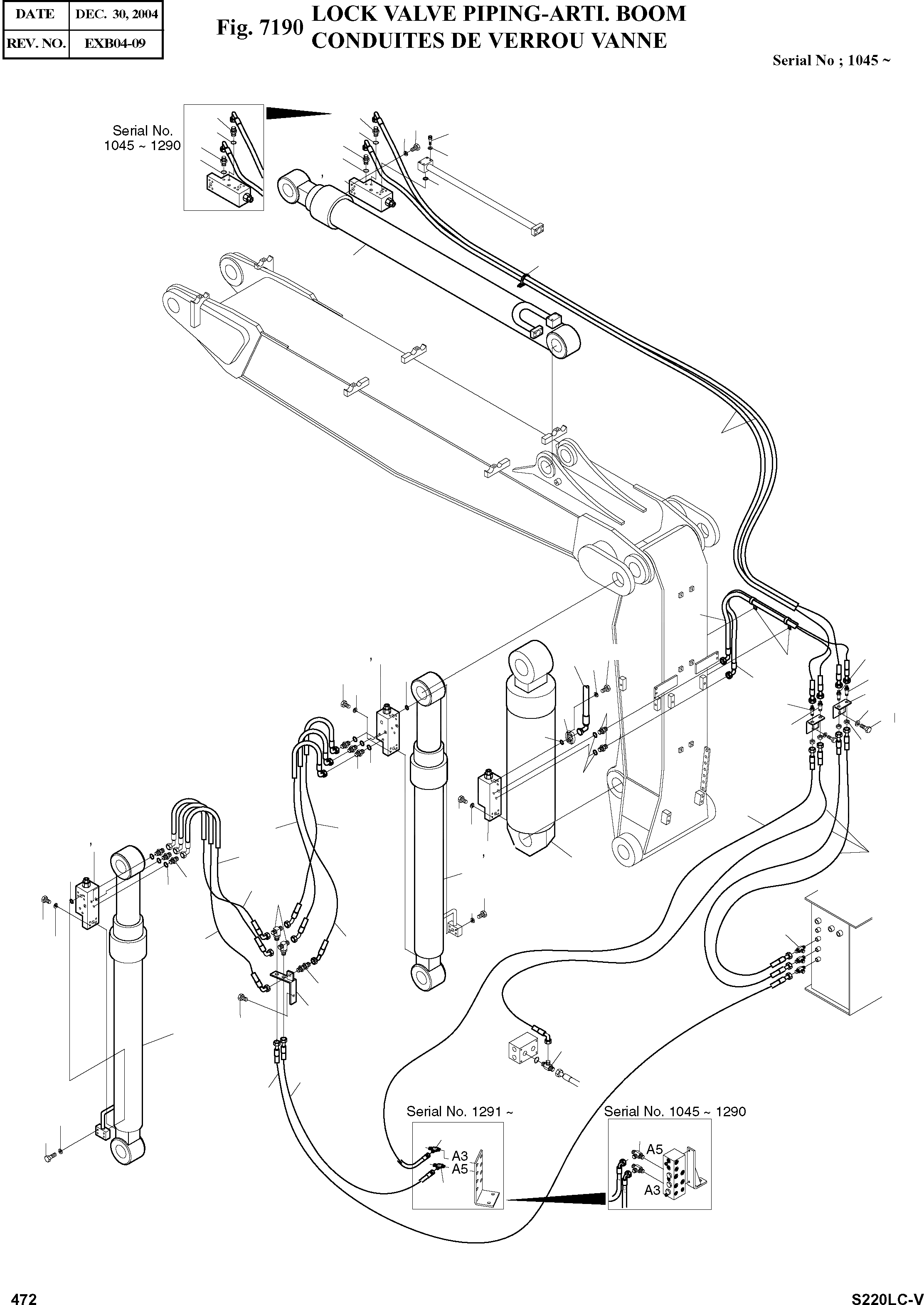 | DATE | DEC. 30, 2004 |
|---|---|
| REV. NO. | EXB04-09 |

Fig. 7190 LOCK VALVE PIPING-ARTI. BOOM
CONDUITES DE VERROU VANNE

Serial No ; 1045 ~

Serial No.
1045 ~ 1290

Serial No. 1291 ~

A3
A5

Serial No. 1045 ~ 1290

A5
A3

472

S220LC-V