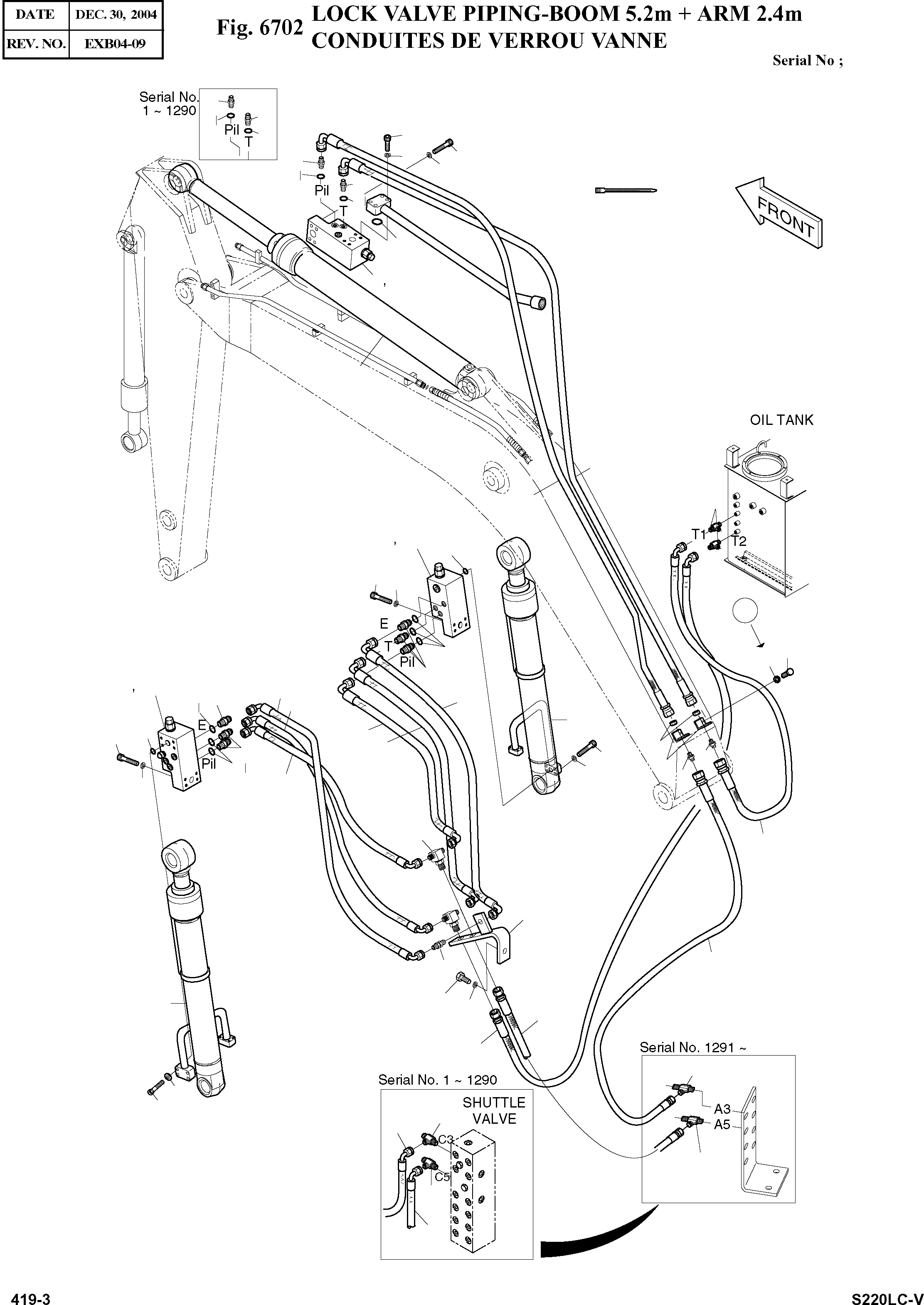 | DATE | DEC. 30, 2004 |
|---|---|
| REV. NO. | EXB04-09 |

Fig. 6702 LOCK VALVE PIPING-BOOM 5.2m + ARM 2.4m
CONDUITES DE VERROU VANNE

Serial No ;

Serial No. 1 ~ 1290

Pil

T

Pil

T

FRONT

OIL TANK

T1

T2

E

T

Pil

E

Pil

Serial No. 1291 ~

A3

A5

Serial No. 1 ~ 1290

SHUTTLE VALVE

C3

C5

419-3

S220LC-V