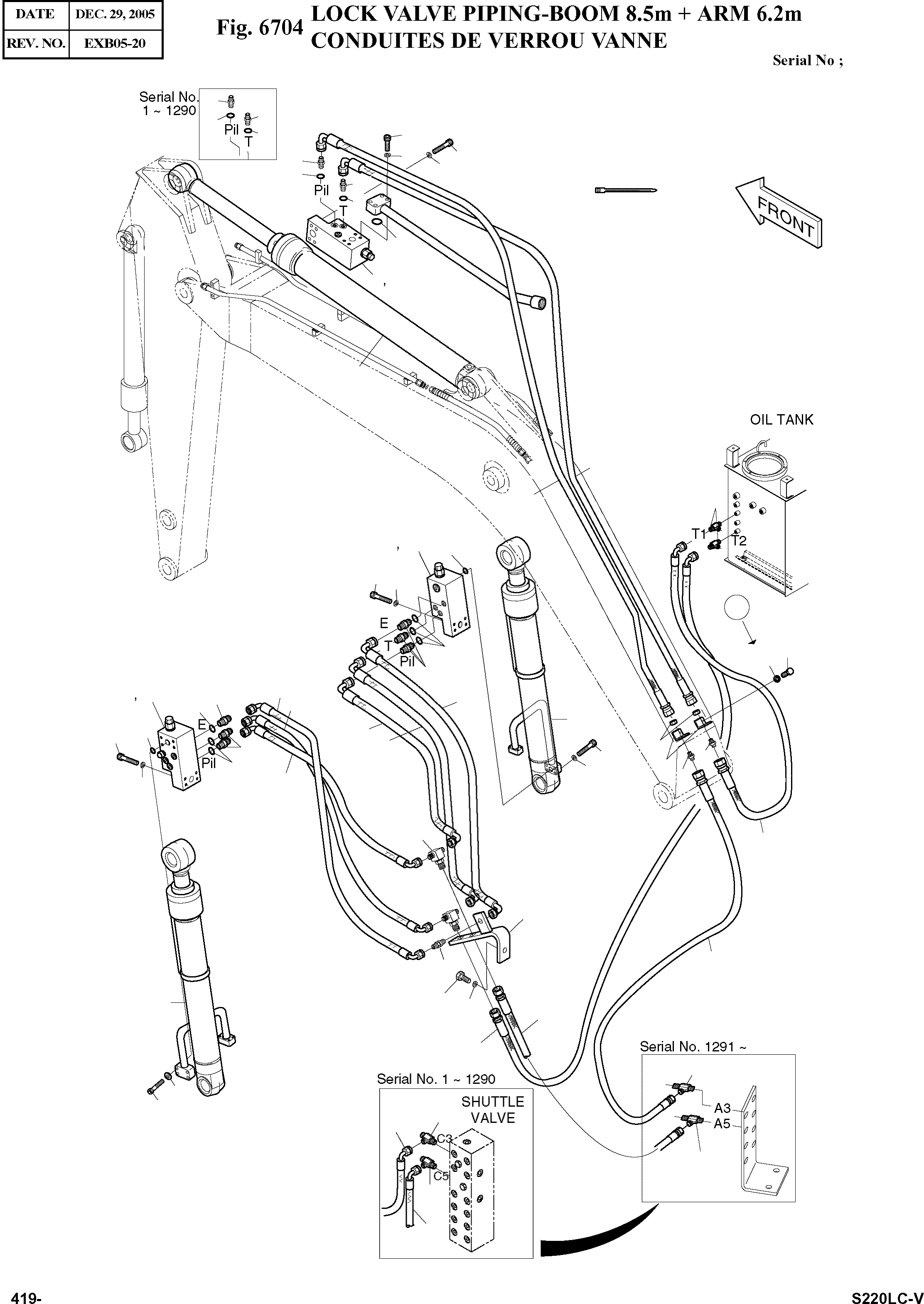 | DATE | DEC. 29, 2005 |
|---|---|
| REV. NO. | EXB05-20 |

Fig. 6704 LOCK VALVE PIPING-BOOM 8.5m + ARM 6.2m
CONDUITES DE VERROU VANNE

Serial No ;

Serial No. 1 ~ 1290
Pil
T

Pil
T

FRONT

OIL TANK

T1
T2

E
T
Pil

E
Pil

Serial No. 1291 ~
A3
A5

Serial No. 1 ~ 1290
SHUTTLE VALVE
C3
C5

419-

S220LC-V