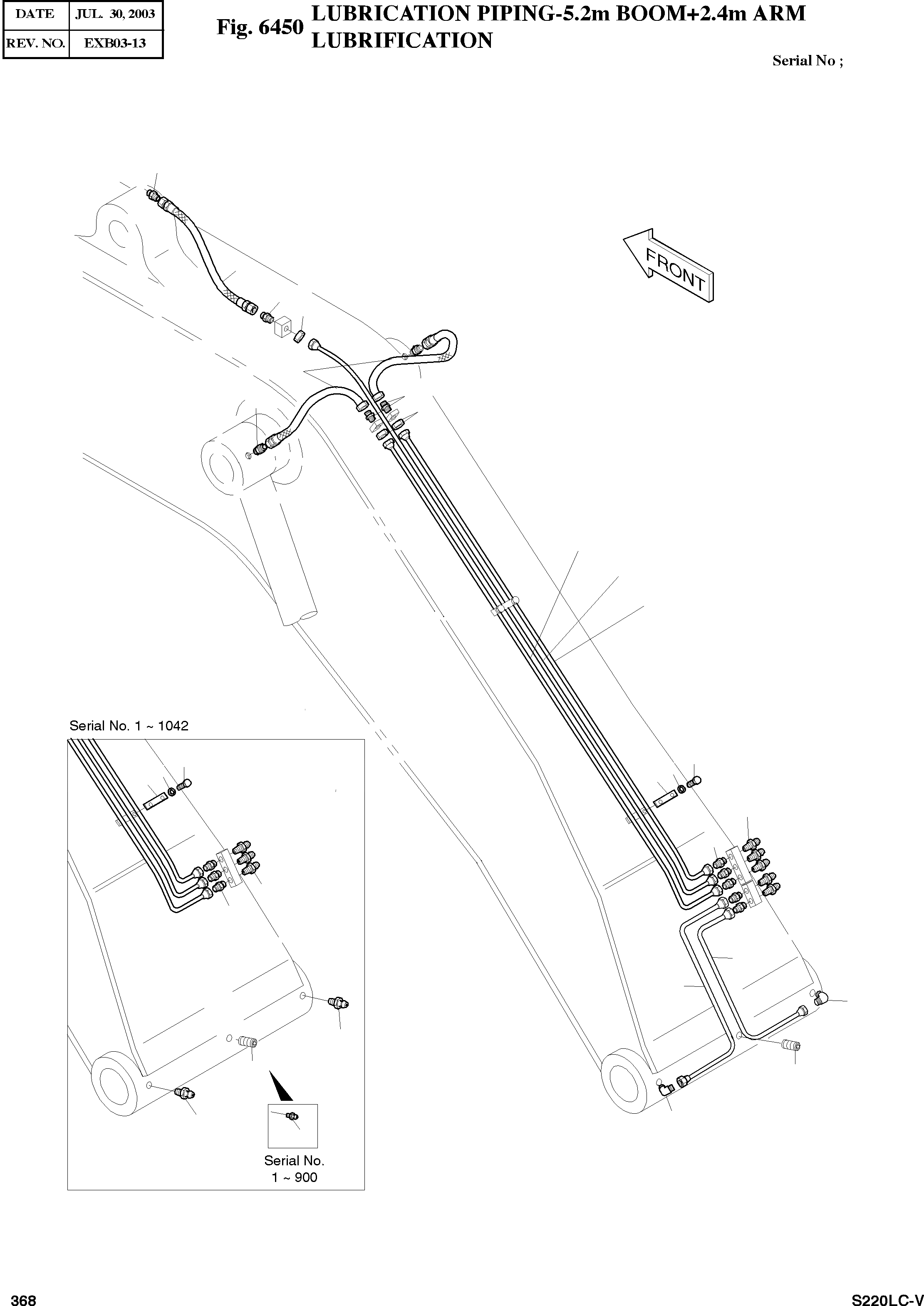 | DATE | JUL. 30, 2003 |
|---|---|
| REV. NO. | EXB03-13 |

Fig. 6450 LUBRICATION PIPING-5.2m BOOM+2.4m ARM LUBRIFICATION

Serial No ;

FRONT

Serial No. 1 ~ 1042

Serial No. 1 ~ 900

368

S220LC-V