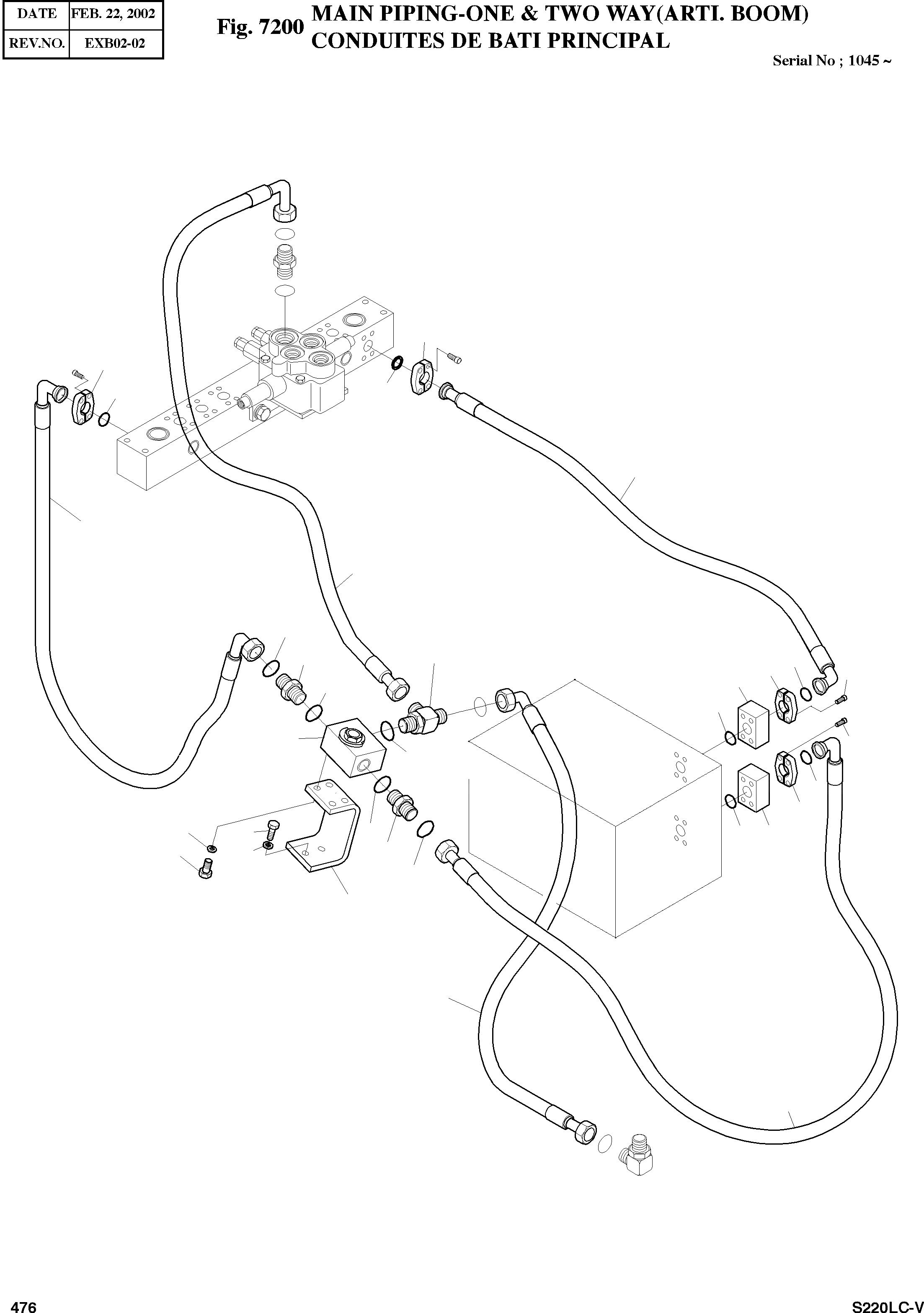 | DATE | FEB. 22, 2002 |
|---|---|
| REV.NO. | EXB02-02 |

Fig. 7200 MAIN PIPING-ONE & TWO WAY(ARTI. BOOM)
CONDUITES DE BATI PRINCIPAL

Serial No ; 1045 ~

476

S220LC-V