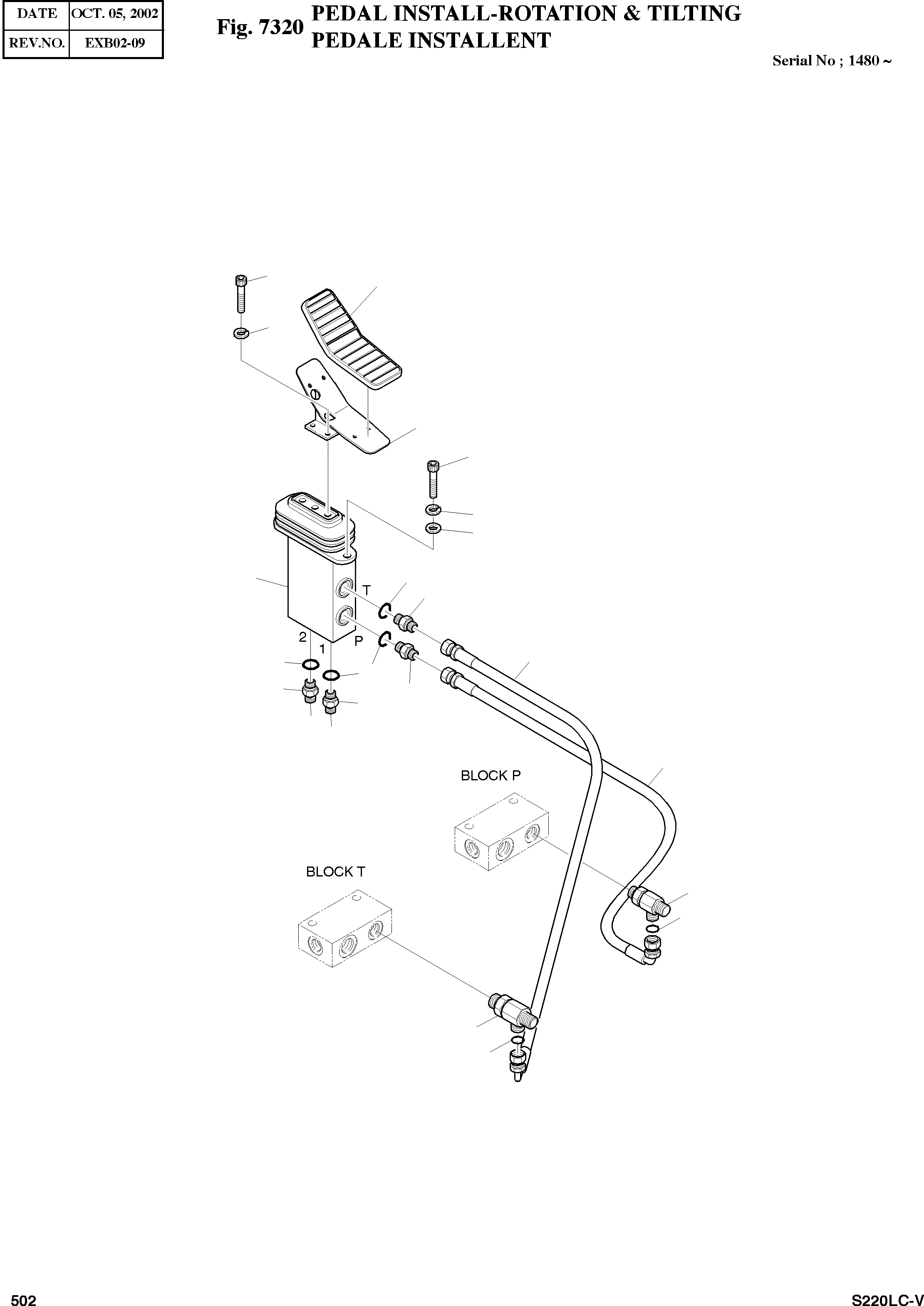 | DATE | OCT. 05, 2002 |
|---|---|
| REV.NO. | EXB02-09 |

Fig. 7320 PEDAL INSTALL-ROTATION & TILTING
PEDALE INSTALLENT

Serial No ; 1480 ~

T

P

2

1

BLOCK P

BLOCK T

502

S220LC-V