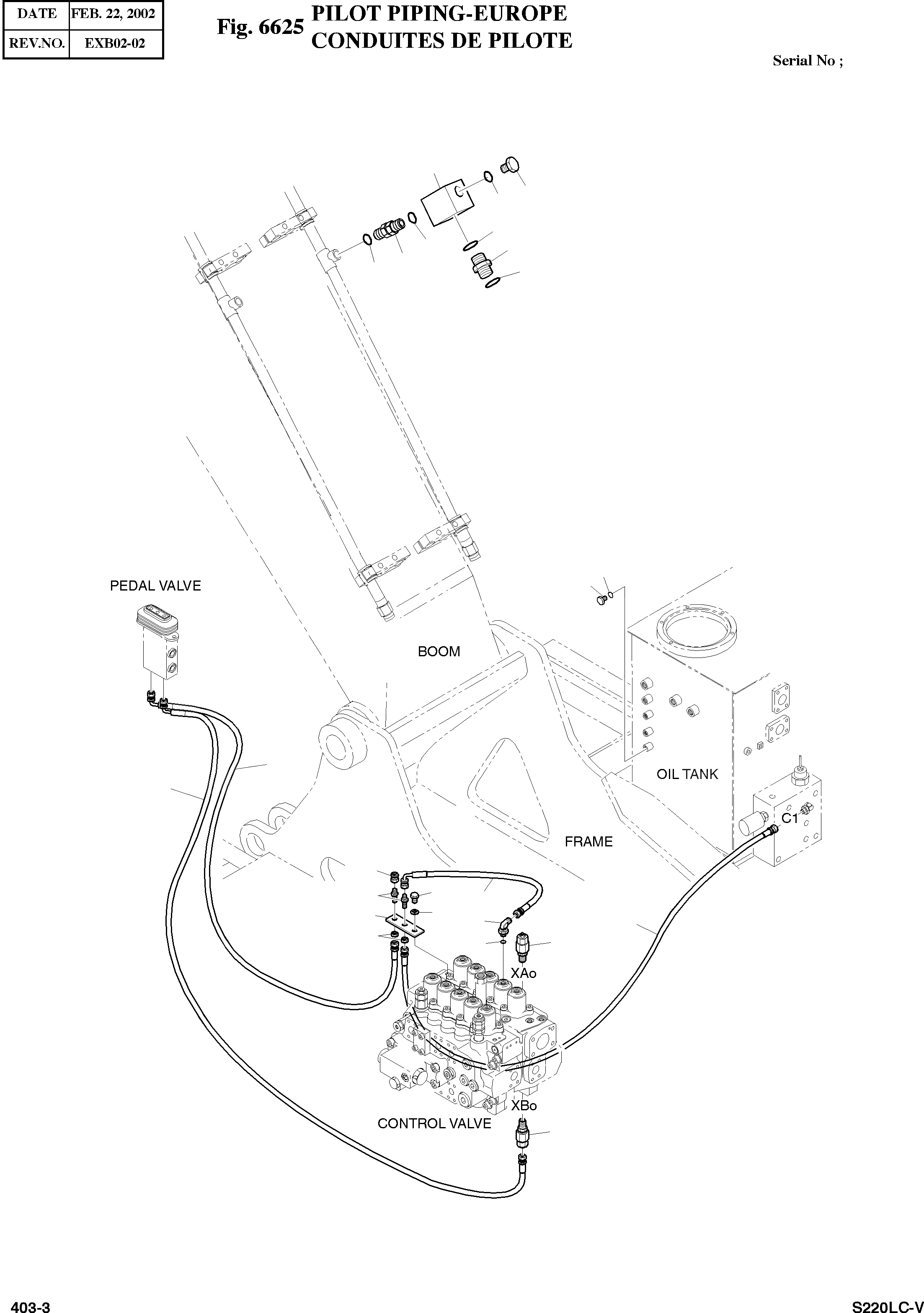 | DATE | FEB. 22, 2002 |
|---|---|
| REV.NO. | EXB02-02 |

Fig. 6625 PILOT PIPING-EUROPE
CONDUITES DE PILOTE

Serial No ;

PEDAL VALVE

BOOM

OIL TANK

C1

FRAME

XAo

XBo

CONTROL VALVE

403-3

S220LC-V