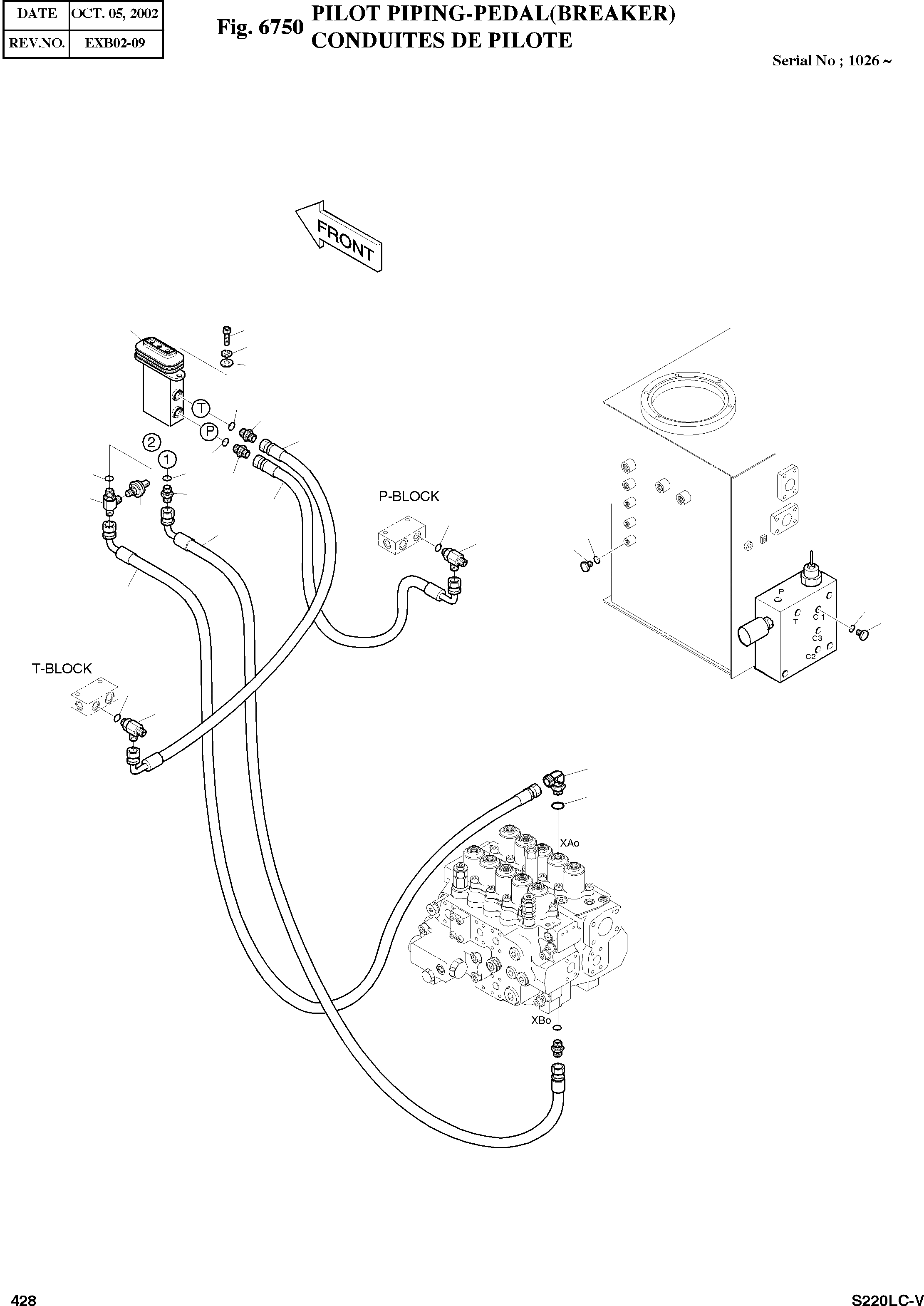 | DATE | OCT. 05, 2002 |
|---|---|
| REV.NO. | EXB02-09 |

Fig. 6750 PILOT PIPING-PEDAL(BREAKER)
CONDUITES DE PILOTE

Serial No ; 1026 ~

FRONT

T

P

2

1

P-BLOCK

T-BLOCK

P

T

C 1

C3

C2

XAo

XBo

428

S220LC-V