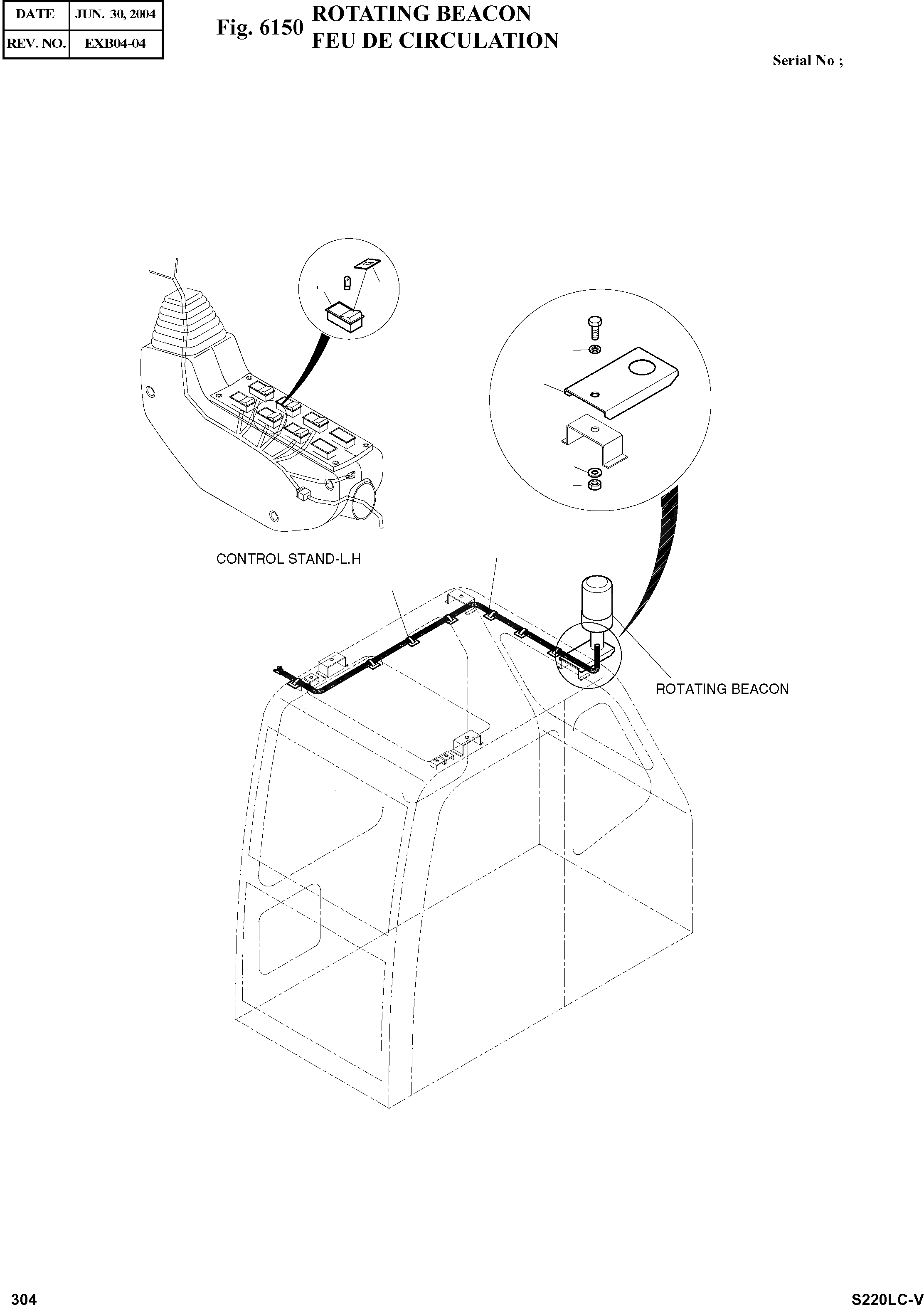 | DATE | JUN. 30, 2004 |
|---|---|
| REV. NO. | EXB04-04 |

Fig. 6150 ROTATING BEACON
FEU DE CIRCULATION

Serial No ;

CONTROL STAND-L.H

ROTATING BEACON

304

S220LC-V