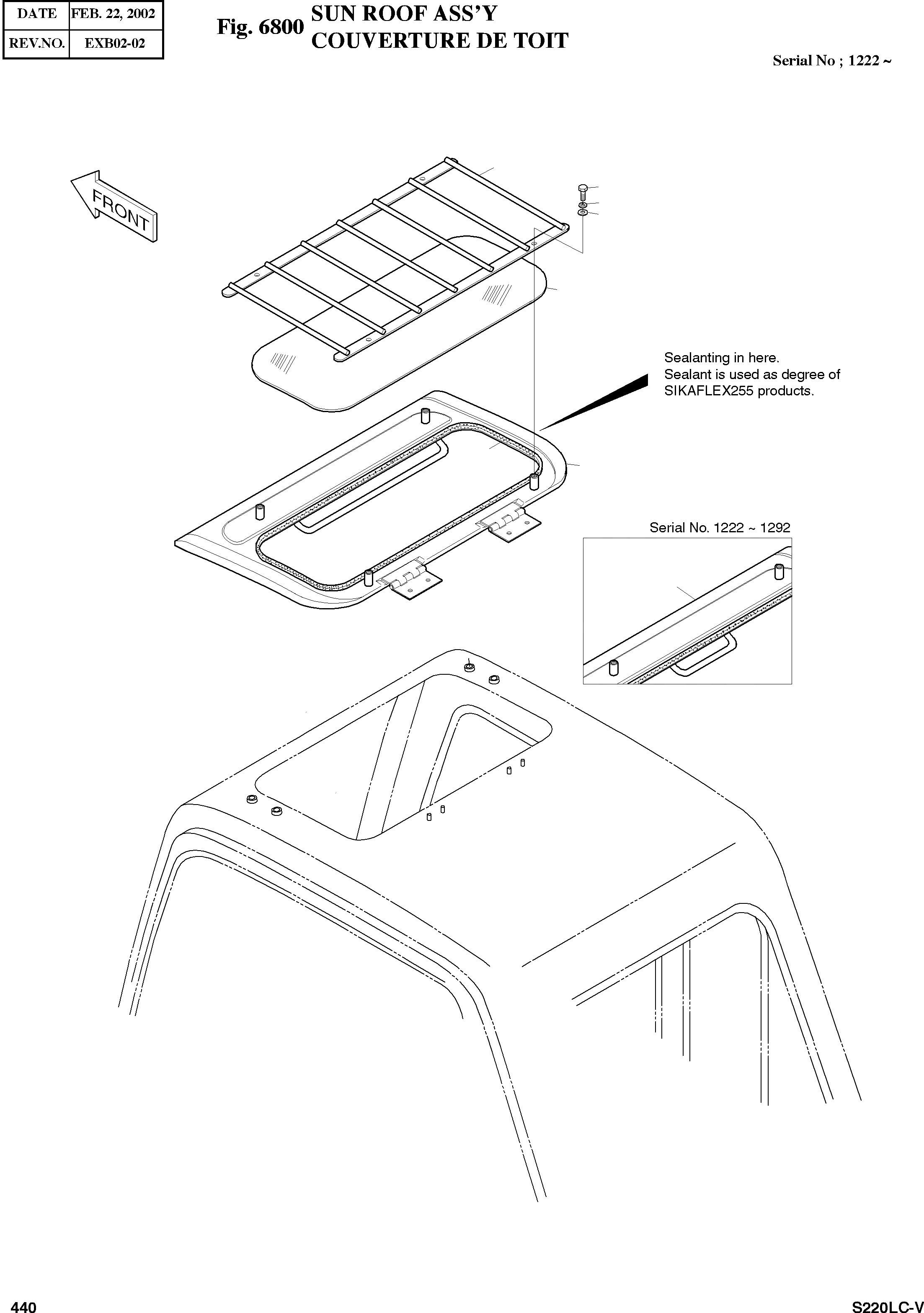 | DATE | FEB. 22, 2002 |
|---|---|
| REV.NO. | EXB02-02 |

Fig. 6800 SUN ROOF ASS'Y
COUVERTURE DE TOIT

Serial No ; 1222 ~

FRONT

Sealanting in here.
Sealant is used as degree of SIKAFLEX255 products.

Serial No. 1222 ~ 1292

440

S220LC-V