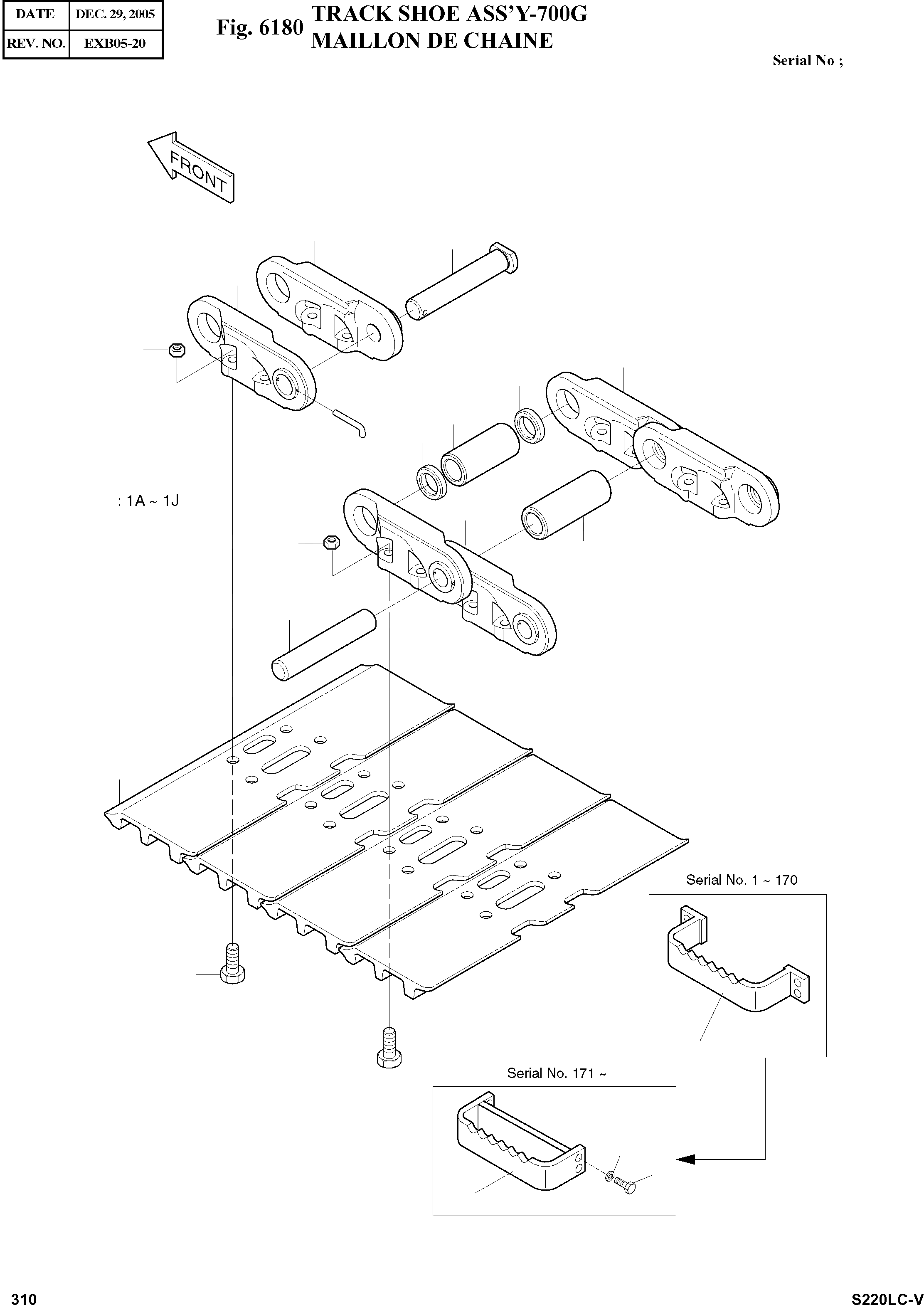 | DATE | DEC. 29, 2005 |
|---|---|
| REV. NO. | EXB05-20 |

Fig. 6180 TRACK SHOE ASS'Y-700G
MAILLON DE CHAINE

Serial No ;

FRONT

: 1A ~ 1J

Serial No. 1 ~ 170

Serial No. 171 ~

310

S220LC-V