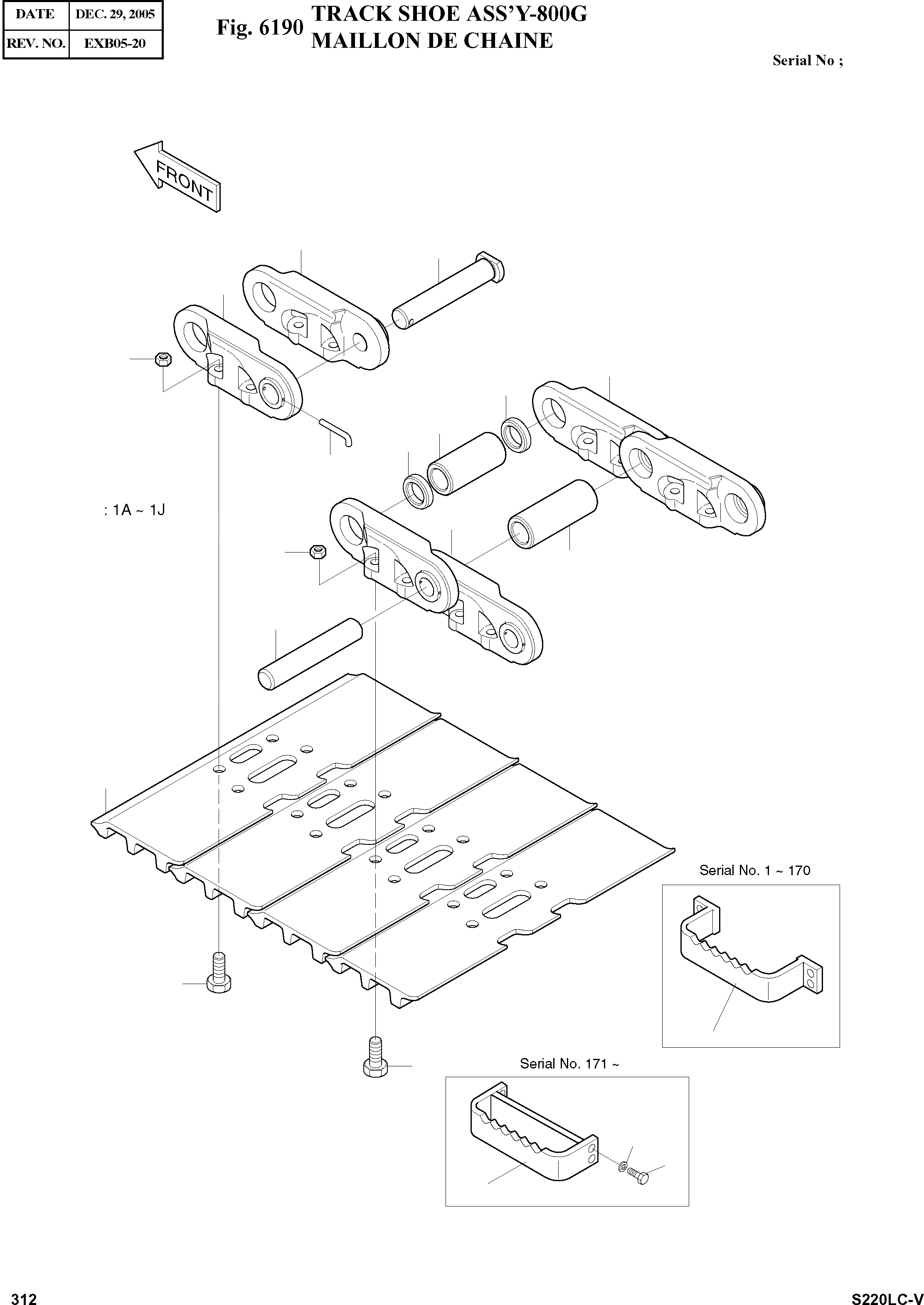 | DATE | DEC. 29, 2005 |
|---|---|
| REV. NO. | EXB05-20 |

Fig. 6190 TRACK SHOE ASS'Y-800G
MAILLON DE CHAINE

Serial No ;

FRONT

: 1A ~ 1J

Serial No. 1 ~ 170

Serial No. 171 ~

312

S220LC-V