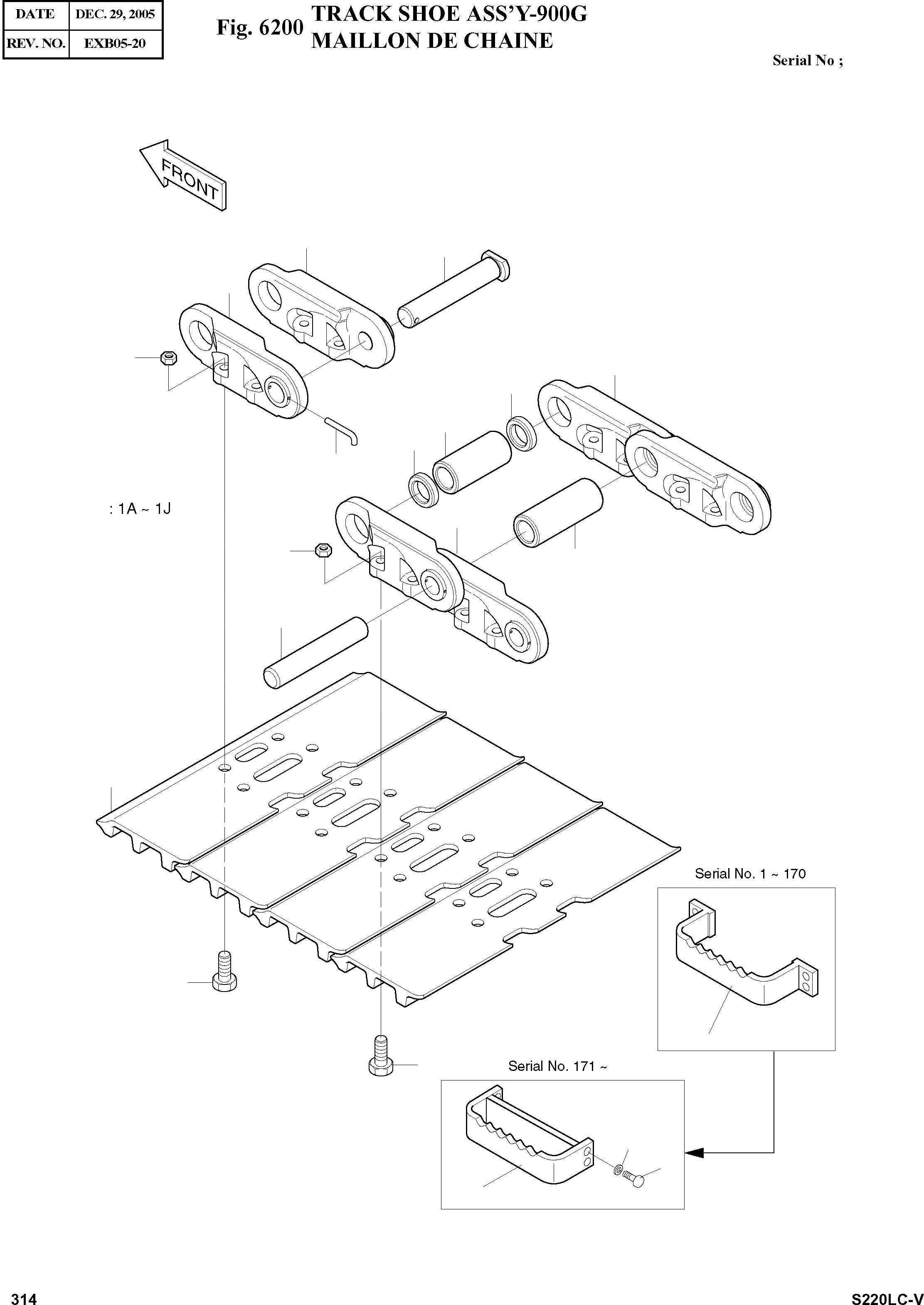 | DATE | DEC. 29, 2005 |
|---|---|
| REV. NO. | EXB05-20 |

Fig. 6200 TRACK SHOE ASS'Y-900G
MAILLON DE CHAINE

Serial No ;

FRONT

: 1A ~ 1J

Serial No. 1 ~ 170

Serial No. 171 ~

314

S220LC-V