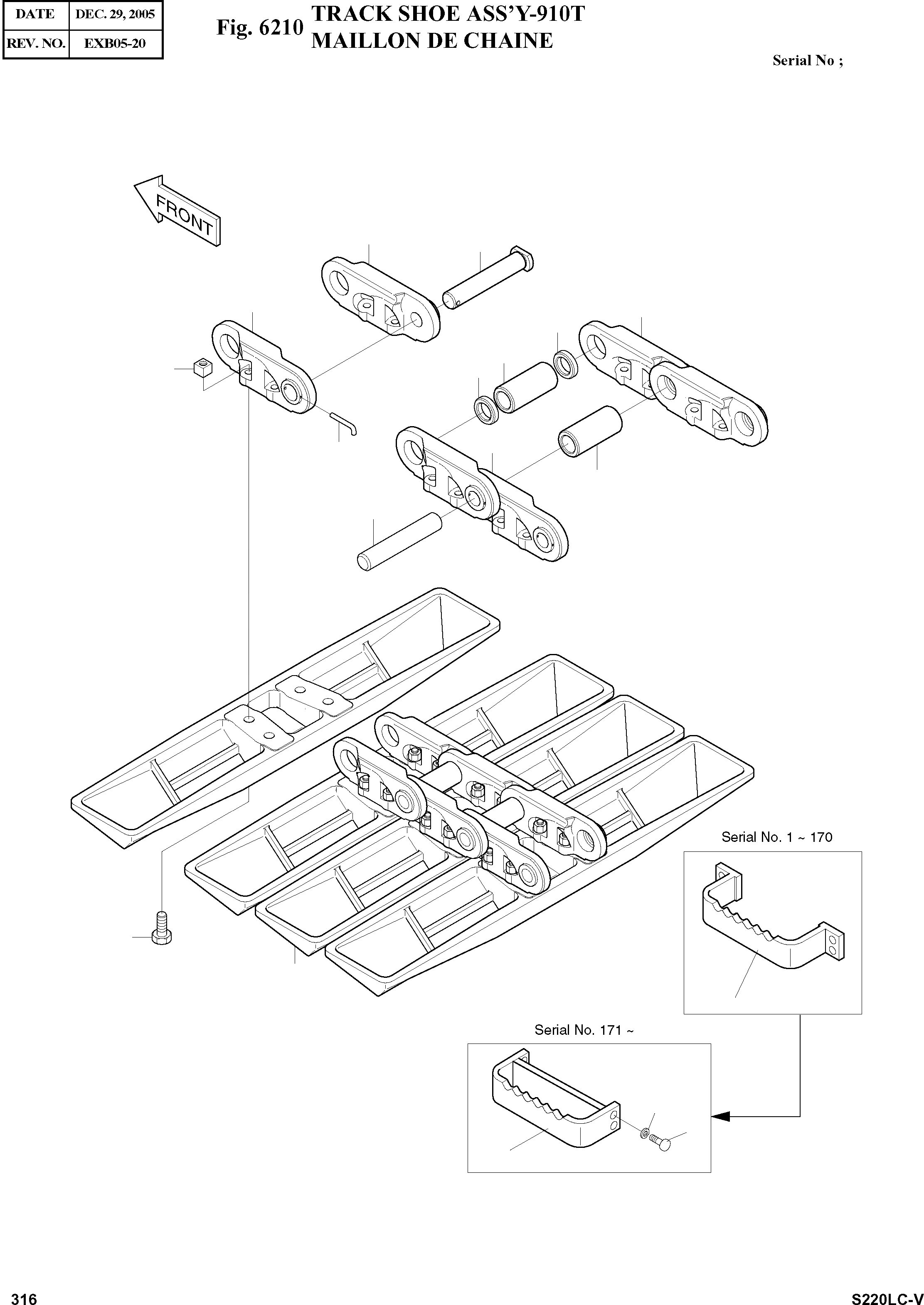 | DATE | DEC. 29, 2005 |
|---|---|
| REV. NO. | EXB05-20 |

Fig. 6210 TRACK SHOE ASS'Y-910T
MAILLON DE CHAINE

Serial No ;

FRONT

Serial No. 1 ~ 170

Serial No. 171 ~

316

S220LC-V