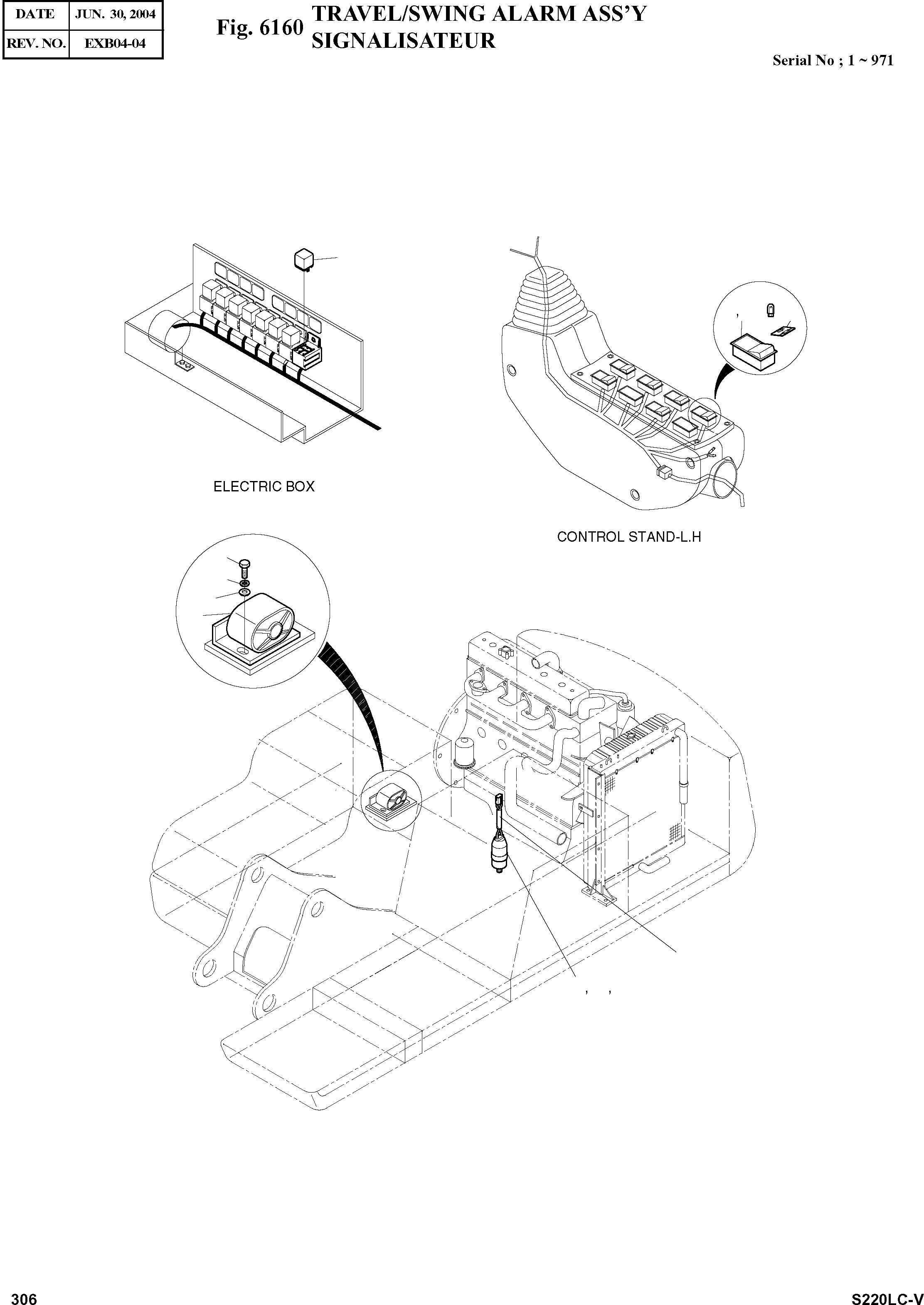 | DATE | JUN. 30, 2004 |
|---|---|
| REV. NO. | EXB04-04 |

Fig. 6160 TRAVEL/SWING ALARM ASS'Y
SIGNALISATEUR

Serial No ; 1 ~ 971

ELECTRIC BOX

CONTROL STAND-L.H

306

S220LC-V