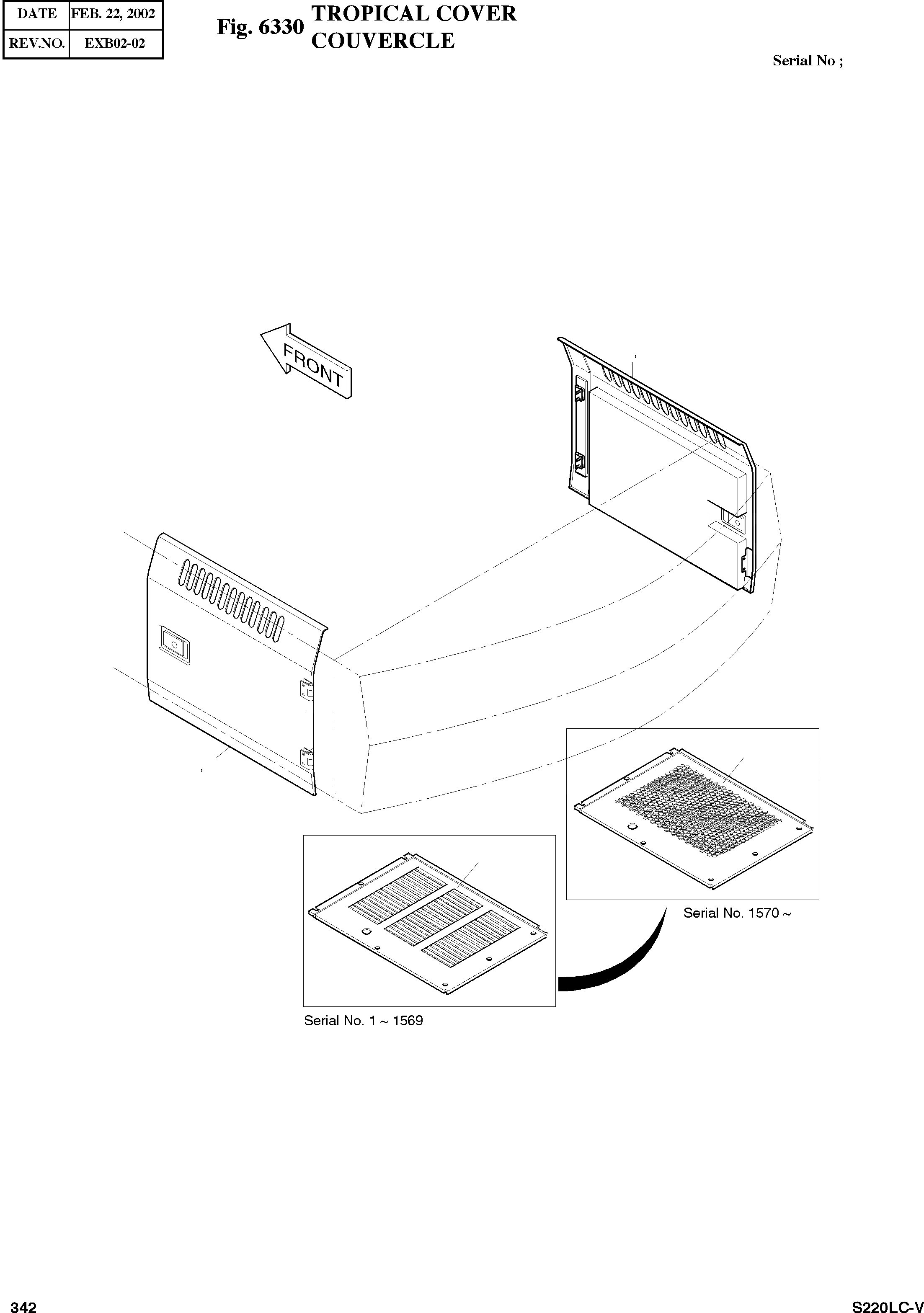 | DATE | FEB. 22, 2002 |
|---|---|
| REV.NO. | EXB02-02 |

Fig. 6330 TROPICAL COVER
COUVERCLE

Serial No ;

FRONT

Serial No. 1570 ~

Serial No. 1 ~ 1569

342

S220LC-V