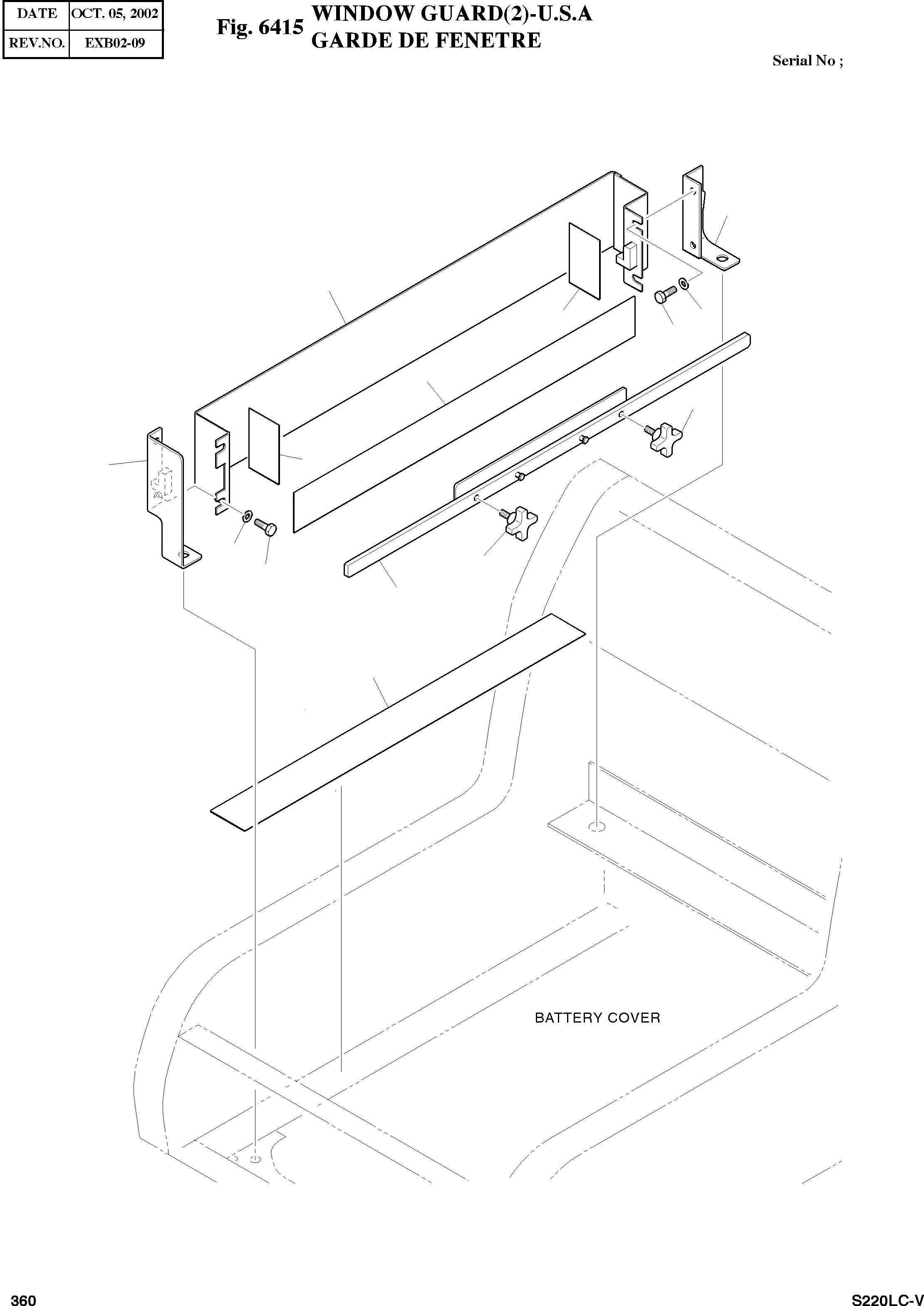 | DATE | OCT. 05, 2002 |
|---|---|
| REV.NO. | EXB02-09 |

Fig. 6415 WINDOW GUARD(2)-U.S.A
GARDE DE FENETRE

Serial No ;

BATTERY COVER

360

S220LC-V